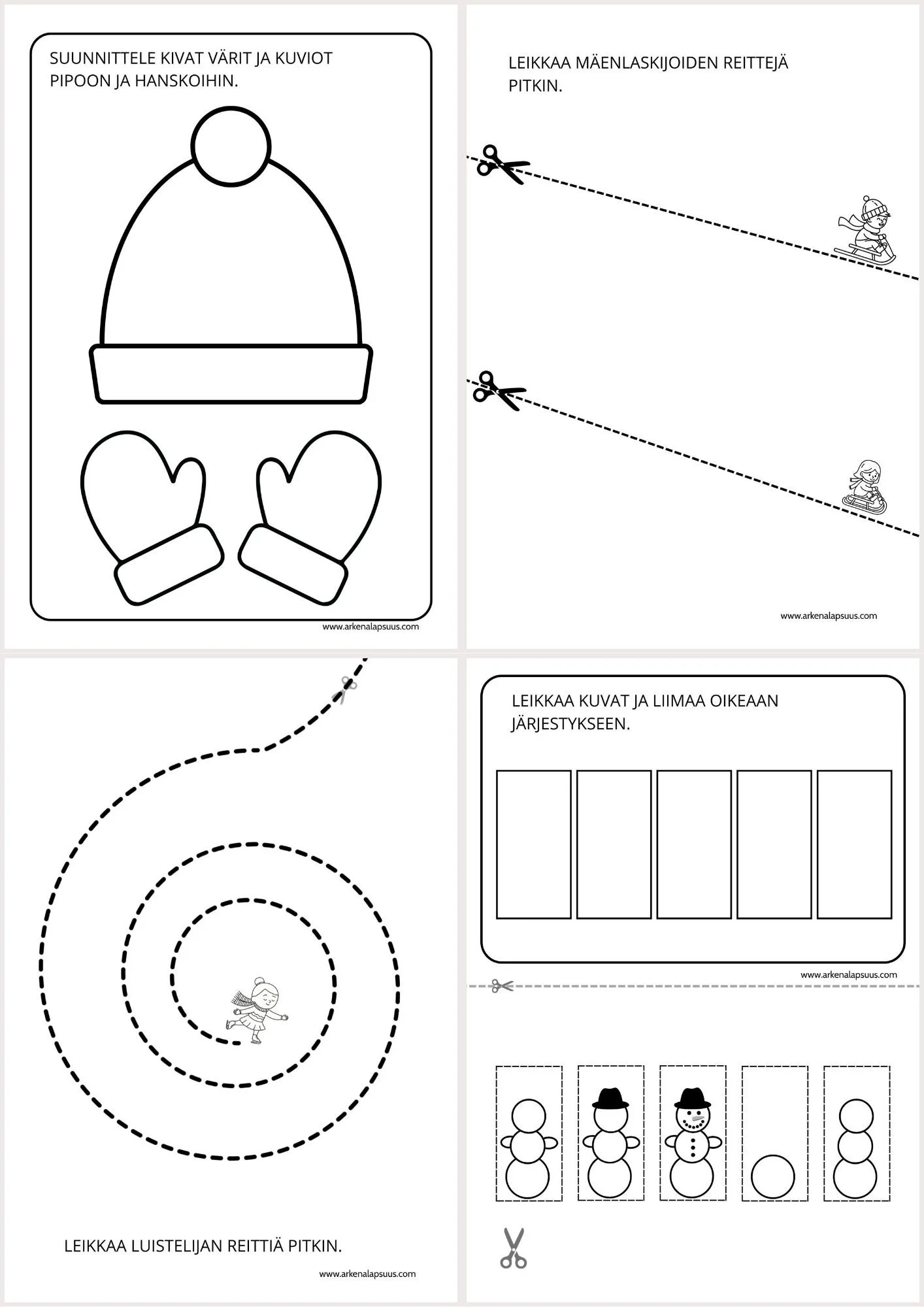 SUUNNITTELE KIVAT VÄRIT JA KUVIOT PIPOON JA HANSKOIHIN.

www.arkenalapsuus.com

LEIKKAA MÄENLASKIJOIDEN REITTEJÄ PITKIN.

www.arkenalapsuus.com

LEIKKAA LUISTELIJAN REITTIÄ PITKIN.

www.arkenalapsuus.com

LEIKKAA KUVAT JA LIIMAA OIKEAAN JÄRJESTYKSEEN.

www.arkenalapsuus.com