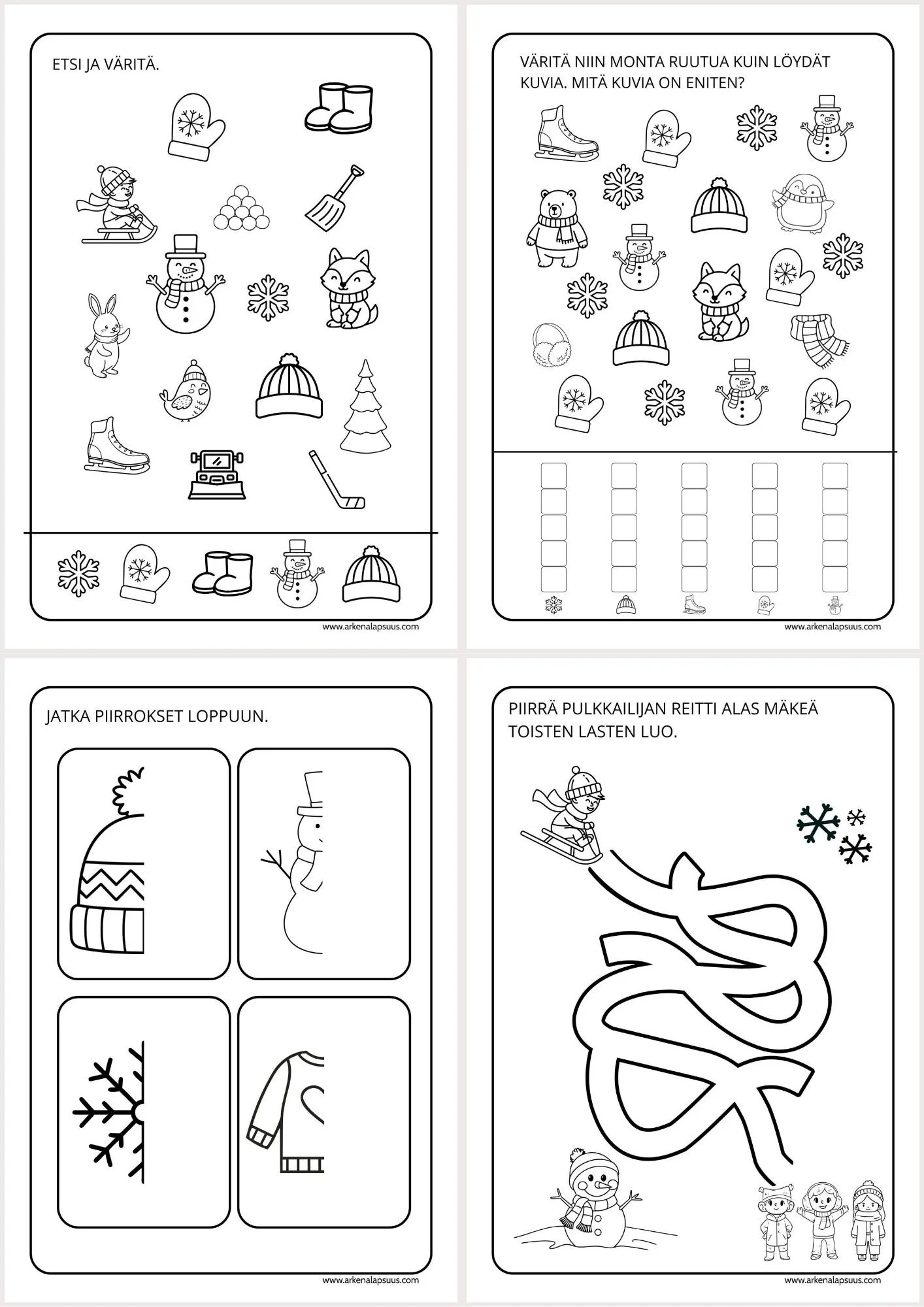 ETSI JA VÄRITÄ.

www.arkenalapsuus.com

VÄRITÄ NIIN MONTA RUUTUA KUIN LÖYDÄT KUVIA. MITÄ KUVIA ON ENITEN?

www.arkenalapsuus.com

JATKA PIIRROKSET LOPPUUN.

www.arkenalapsuus.com

PIIRRÄ PULKKAILIJAN REITTI ALAS MÄKEÄ TOISTEN LASTEN LUO.

www.arkenalapsuus.com