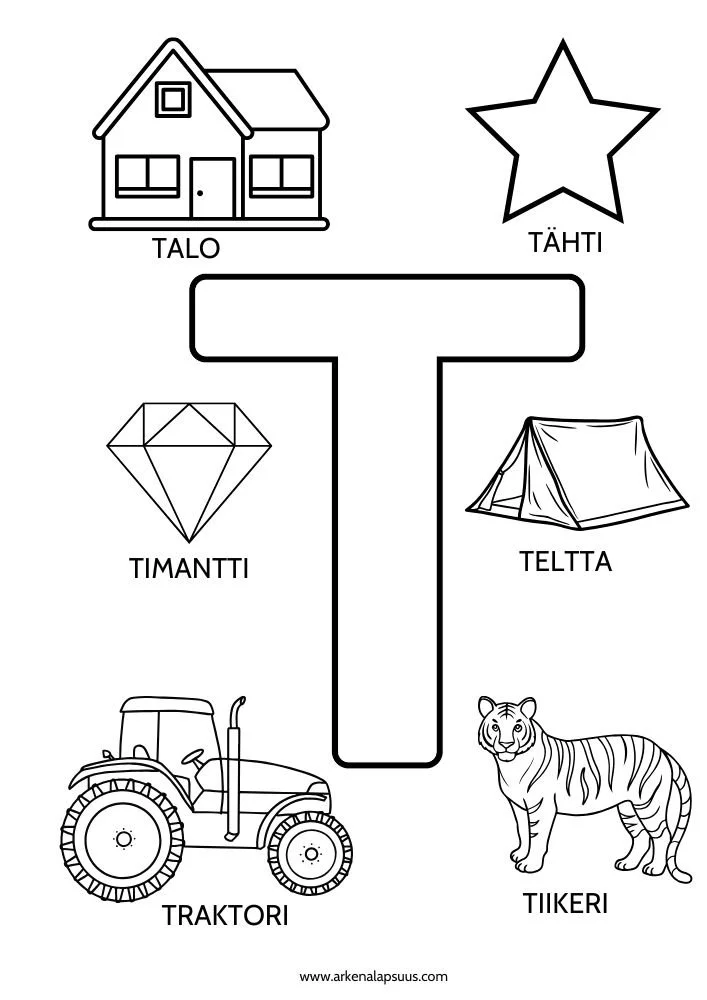 TALO

TÄHTI

T

TIMANTTI

TELTTA

TRAKTORI

TIIKERI

www.arkenalapsuus.com