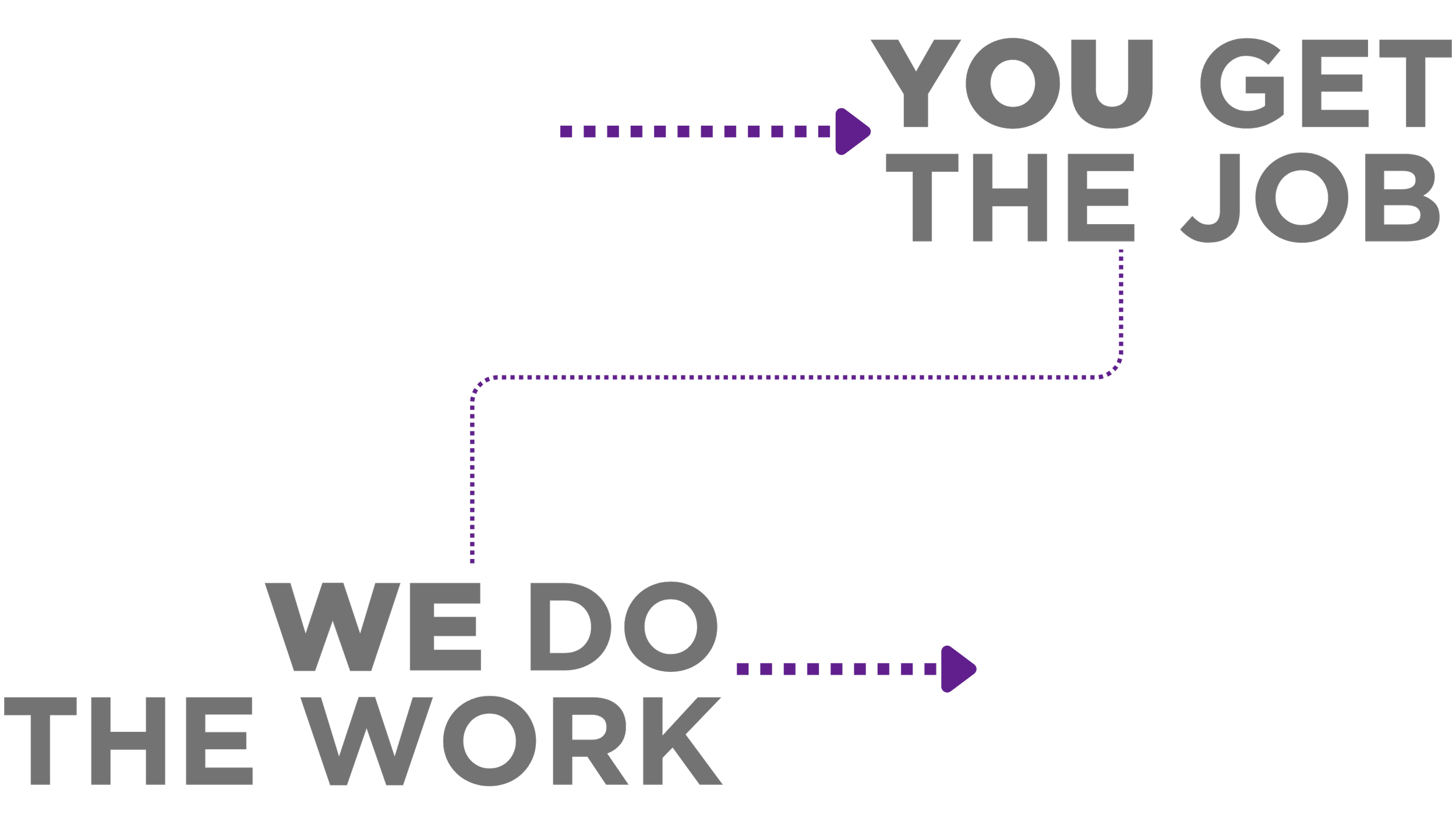 YOU GET
THE JOB

WE DO
THE WORK