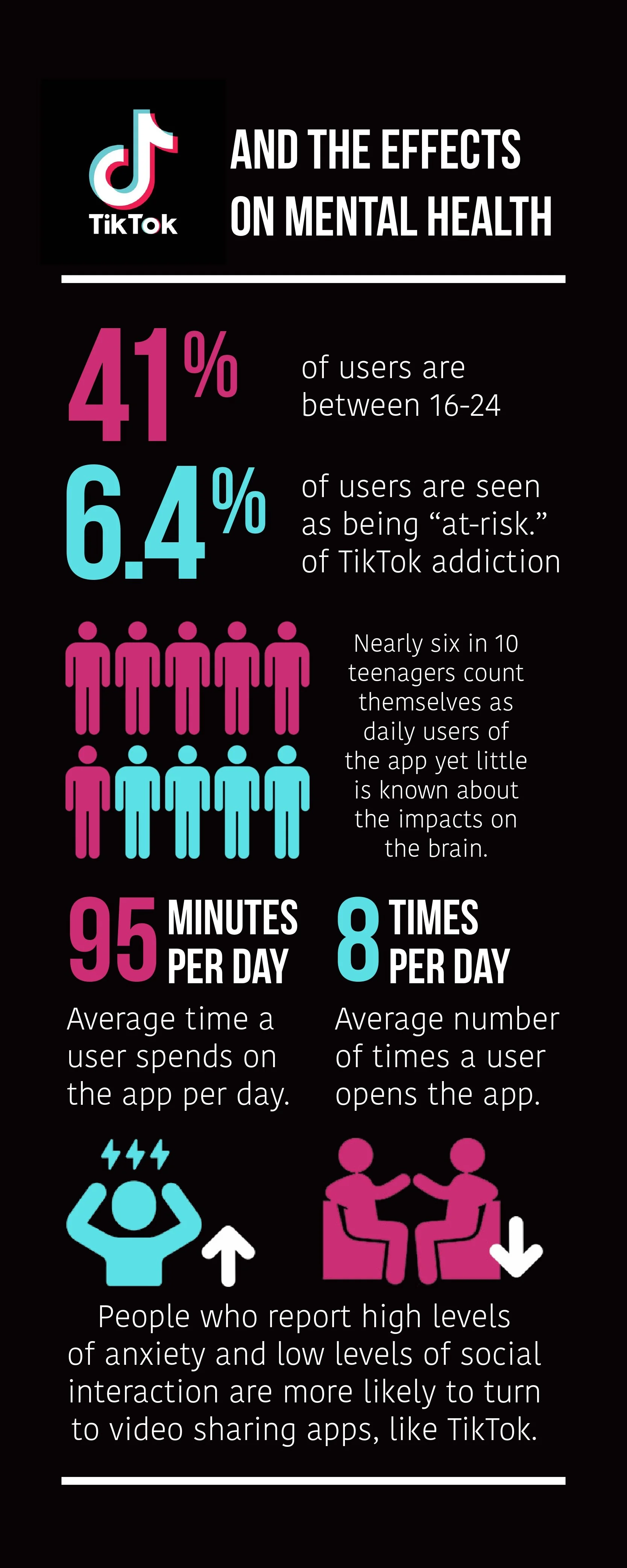 TikTok

AND THE EFFECTS ON MENTAL HEALTH

41% of users are between 16-24

6.4% of users are seen as being “at-risk.” of TikTok addiction

Nearly six in 10 teenagers count themselves as daily users of the app yet little is known about the impacts on the brain.

95 MINUTES PER DAY

Average time a user spends on the app per day.

8 TIMES PER DAY

Average number of times a user opens the app.

People who report high levels of anxiety and low levels of social interaction are more likely to turn to video sharing apps, like TikTok.