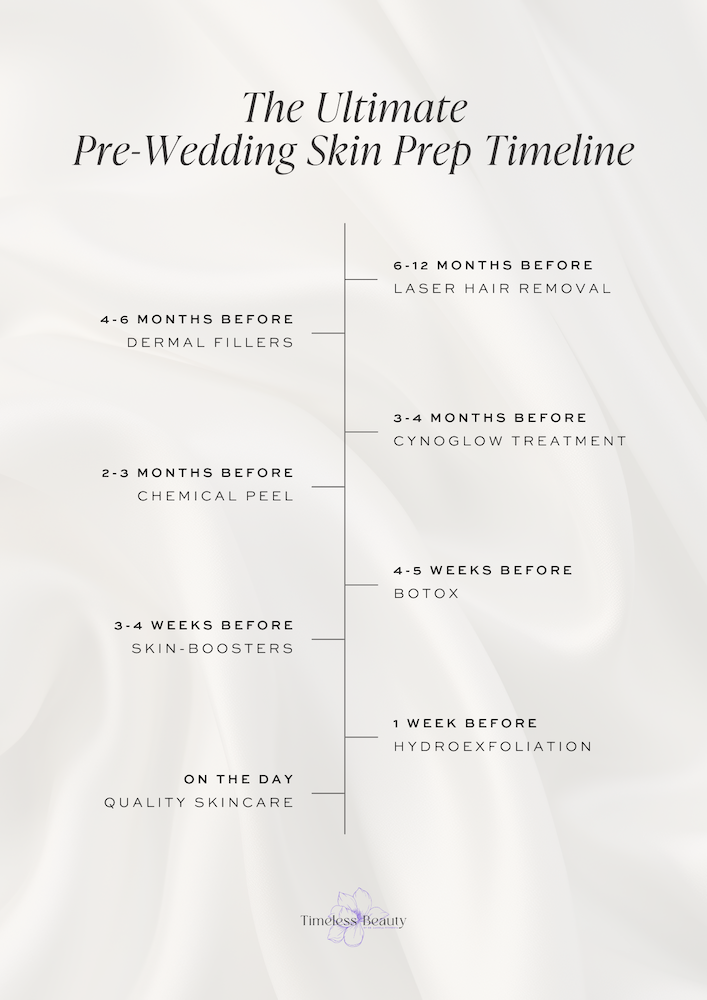 The Ultimate
Pre-Wedding Skin Prep Timeline

6-12 MONTHS BEFORE
LASER HAIR REMOVAL

4-6 MONTHS BEFORE
DERMAL FILLERS

3-4 MONTHS BEFORE
CYNOGLOW TREATMENT

2-3 MONTHS BEFORE
CHEMICAL PEEL

4-5 WEEKS BEFORE
BOTOX

3-4 WEEKS BEFORE
SKIN-BOOSTERS

1 WEEK BEFORE
HYDROEXFOLIATION

ON THE DAY
QUALITY SKINCARE

Timeless Beauty