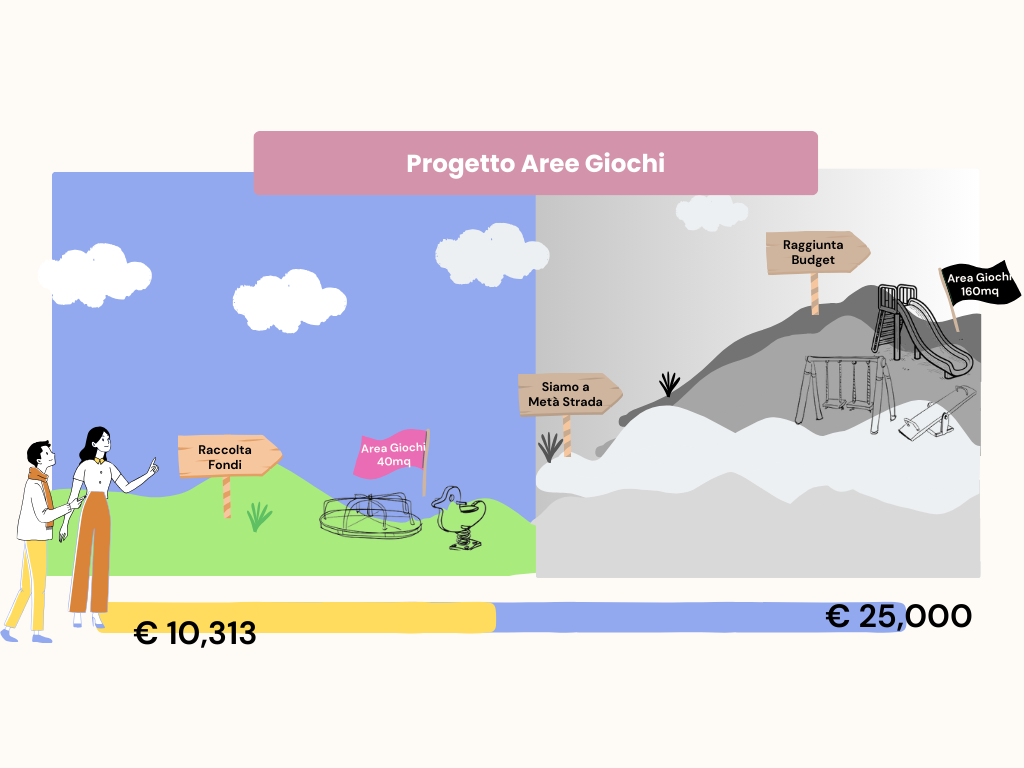 Progetto Aree Giochi

Raggiunta Budget

Area Giochi 160mq

Siamo a Metà Strada

Raccolta Fondi

Area Giochi 40mq

€ 10,313

€ 25,000