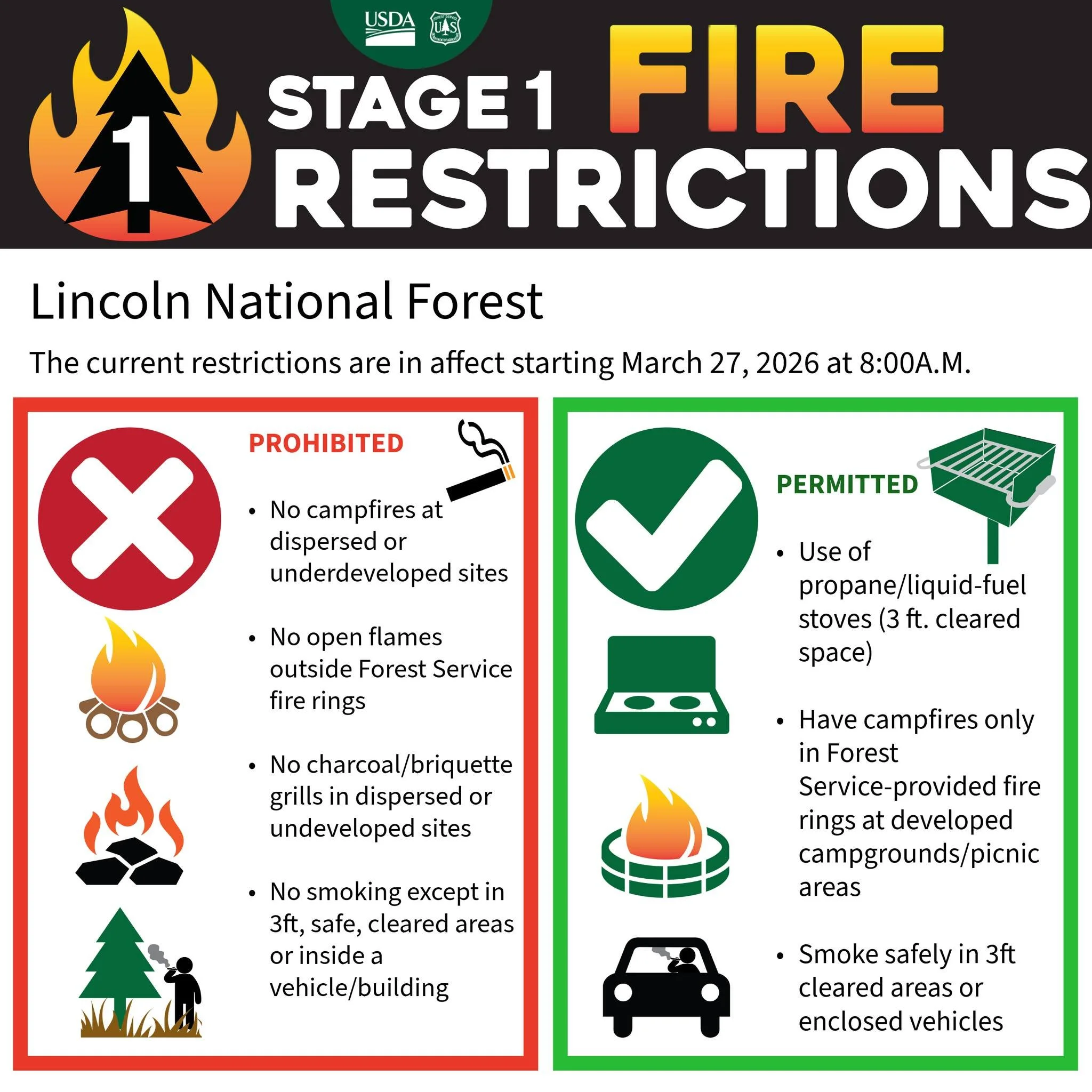 USDA

FOREST SERVICE
U S
DEPARTMENT OF AGRICULTURE

1

STAGE 1 FIRE RESTRICTIONS

Lincoln National Forest

The current restrictions are in affect starting March 27, 2026 at 8:00A.M.

PROHIBITED

• No campfires at dispersed or underdeveloped sites

• No open flames outside Forest Service fire rings

• No charcoal/briquette grills in dispersed or undeveloped sites

• No smoking except in 3ft, safe, cleared areas or inside a vehicle/building

PERMITTED

• Use of propane/liquid-fuel stoves (3 ft. cleared space)

• Have campfires only in Forest Service-provided fire rings at developed campgrounds/picnic areas

• Smoke safely in 3ft cleared areas or enclosed vehicles