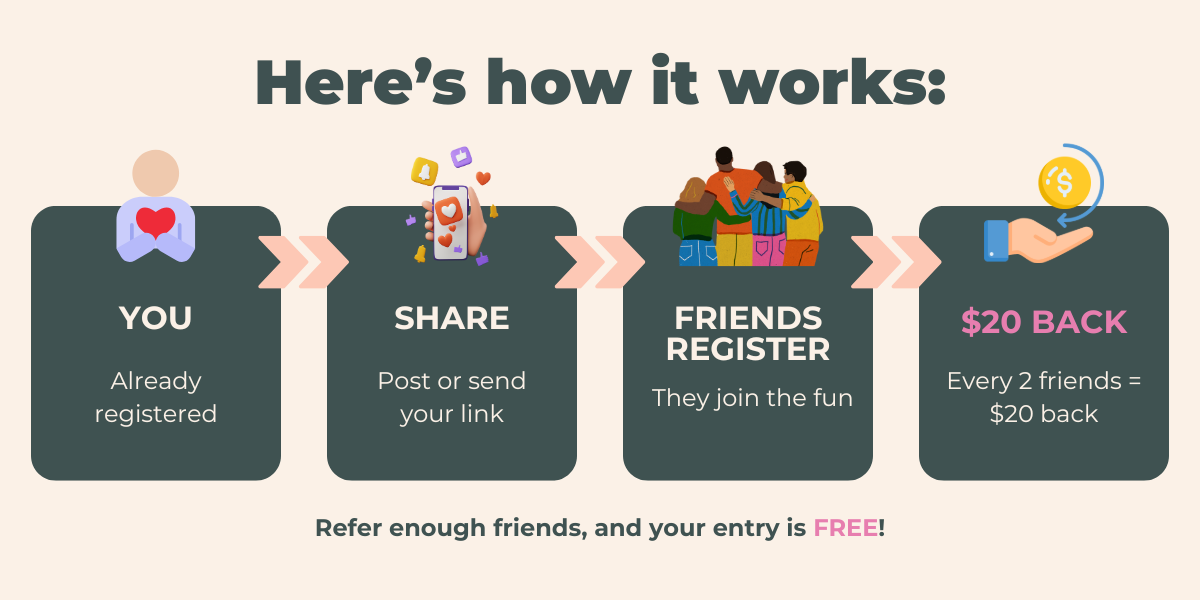 Here's how it works:

YOU

Already registered

SHARE

Post or send your link

FRIENDS REGISTER

They join the fun

\$20 BACK

Every 2 friends = \$20 back

Refer enough friends, and your entry is FREE!