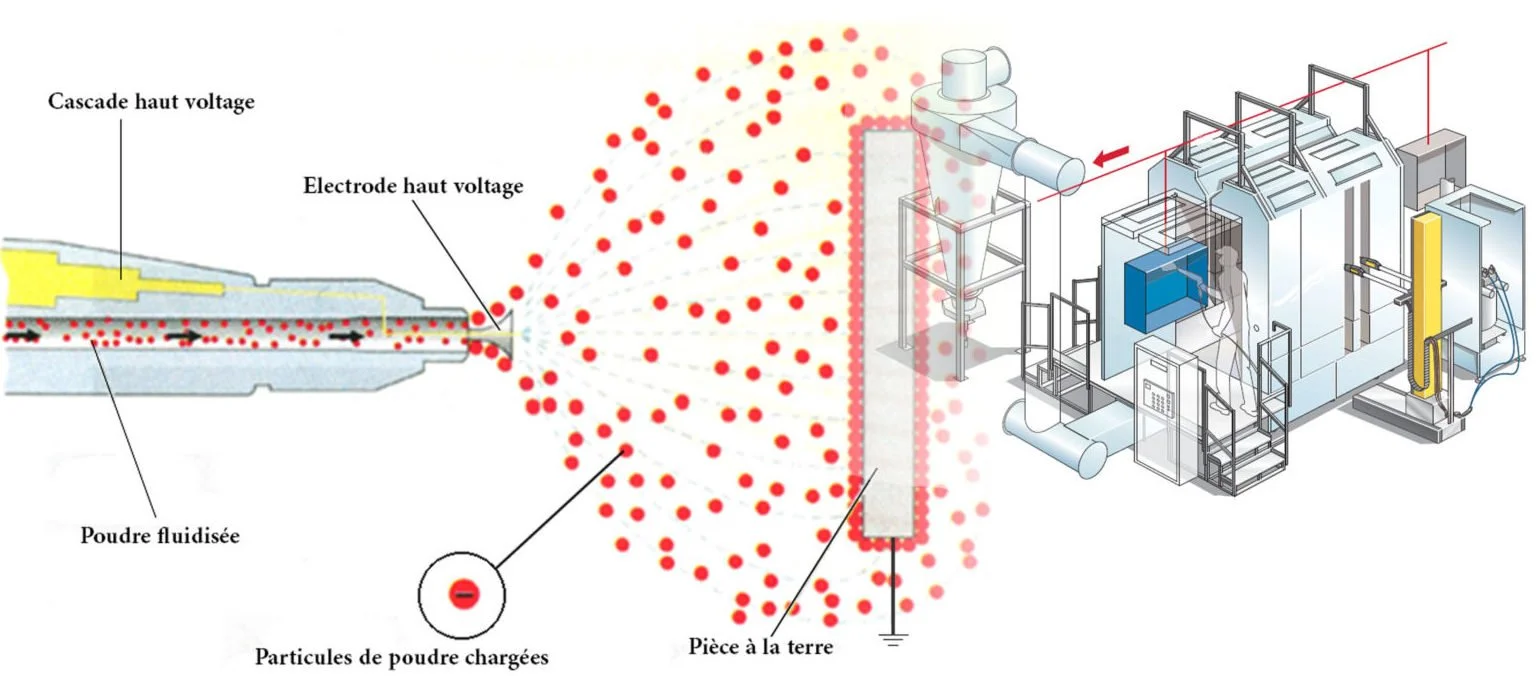 Cascade haut voltage

Electrode haut voltage

Poudre fluidisée

Particules de poudre chargées

Pièce à la terre