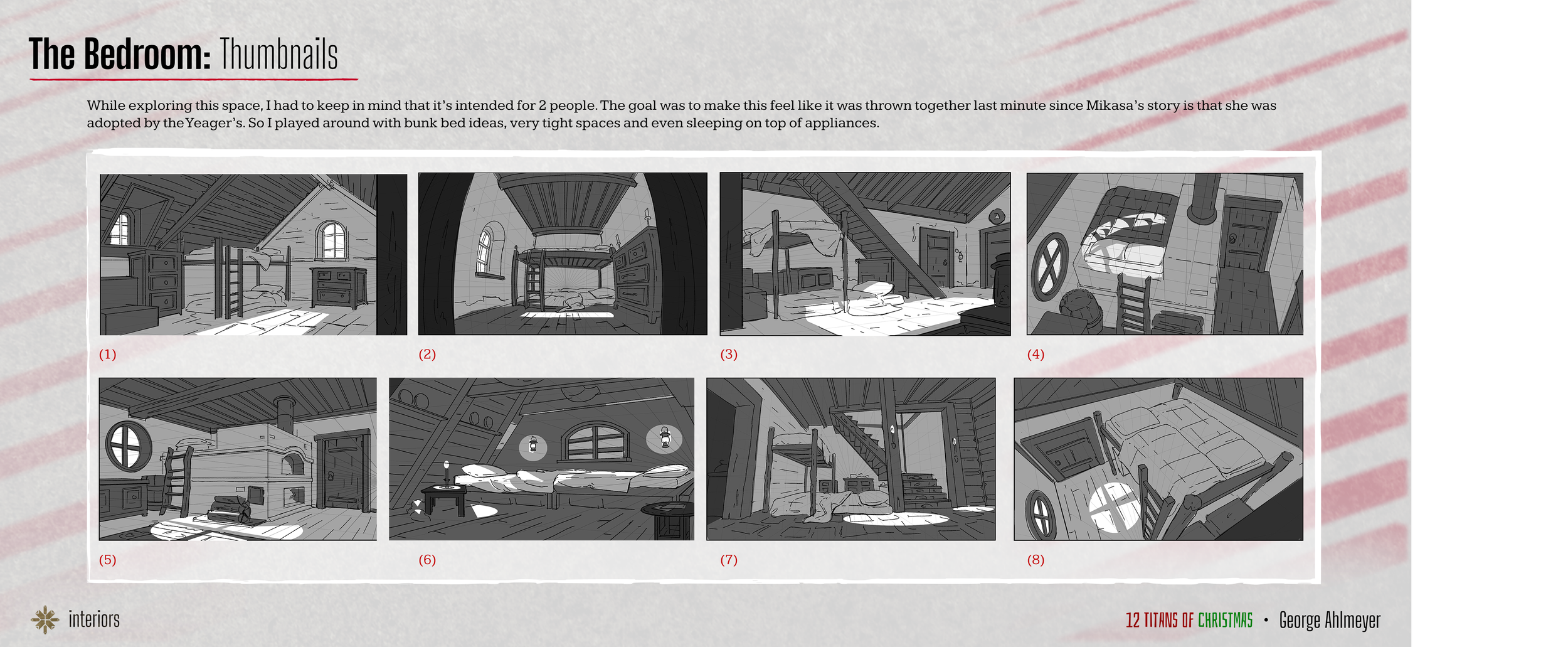 The Bedroom: Thumbnails

While exploring this space, I had to keep in mind that it's intended for 2 people. The goal was to make this feel like it was thrown together last minute since Mikasa's story is that she was adopted by the Yeager's. So I played around with bunk bed ideas, very tight spaces and even sleeping on top of appliances.

(1)

(2)

(3)

(4)

(5)

(6)

(7)

(8)

interiors

12 TITANS OF CHRISTMAS • George Ahlmeyer