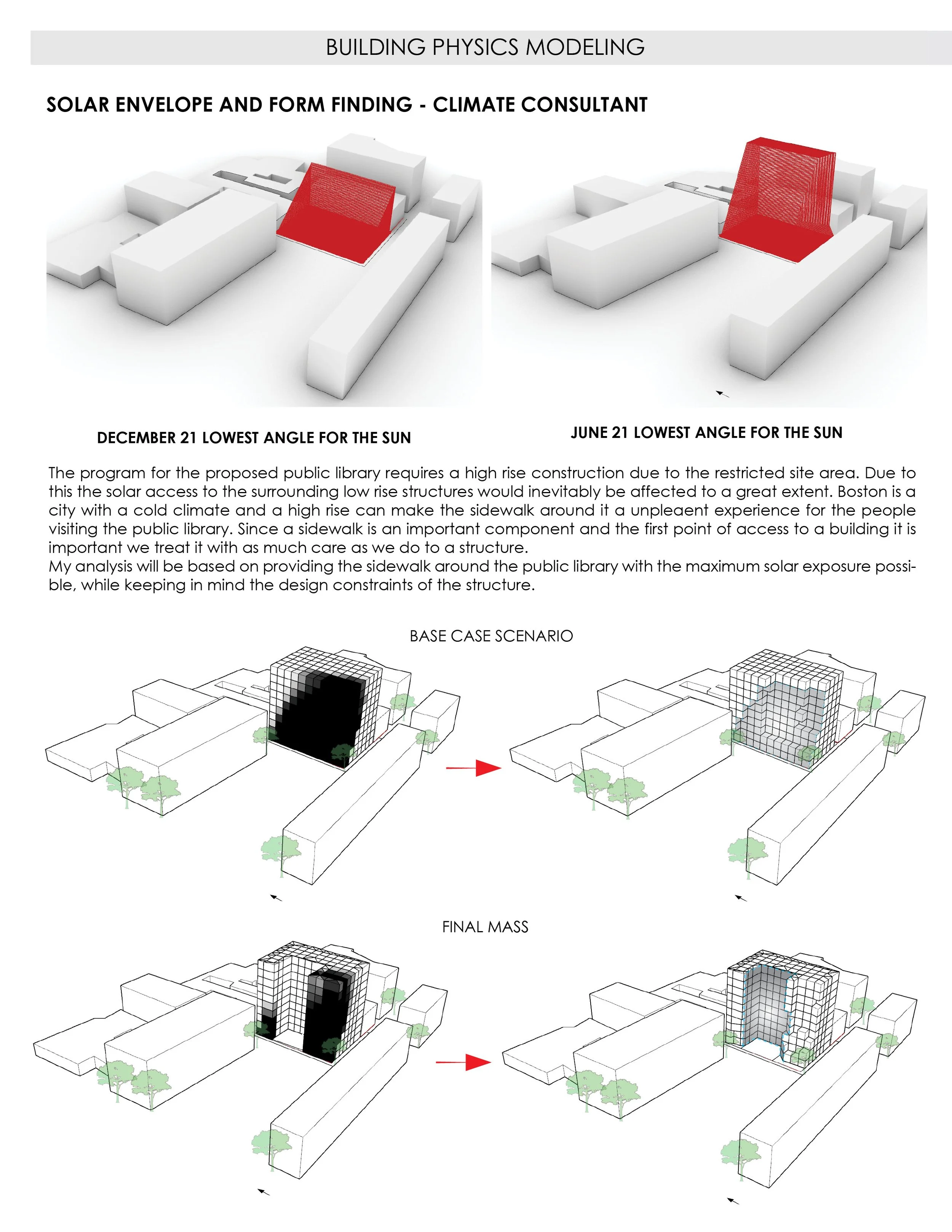 BUILDING PHYSICS MODELING

SOLAR ENVELOPE AND FORM FINDING - CLIMATE CONSULTANT

DECEMBER 21 LOWEST ANGLE FOR THE SUN

JUNE 21 LOWEST ANGLE FOR THE SUN

The program for the proposed public library requires a high rise construction due to the restricted site area. Due to this the solar access to the surrounding low rise structures would inevitably be affected to a great extent. Boston is a city with a cold climate and a high rise can make the sidewalk around it a unpleaent experience for the people visiting the public library. Since a sidewalk is an important component and the first point of access to a building it is important we treat it with as much care as we do to a structure.
My analysis will be based on providing the sidewalk around the public library with the maximum solar exposure possible, while keeping in mind the design constraints of the structure.

BASE CASE SCENARIO

FINAL MASS