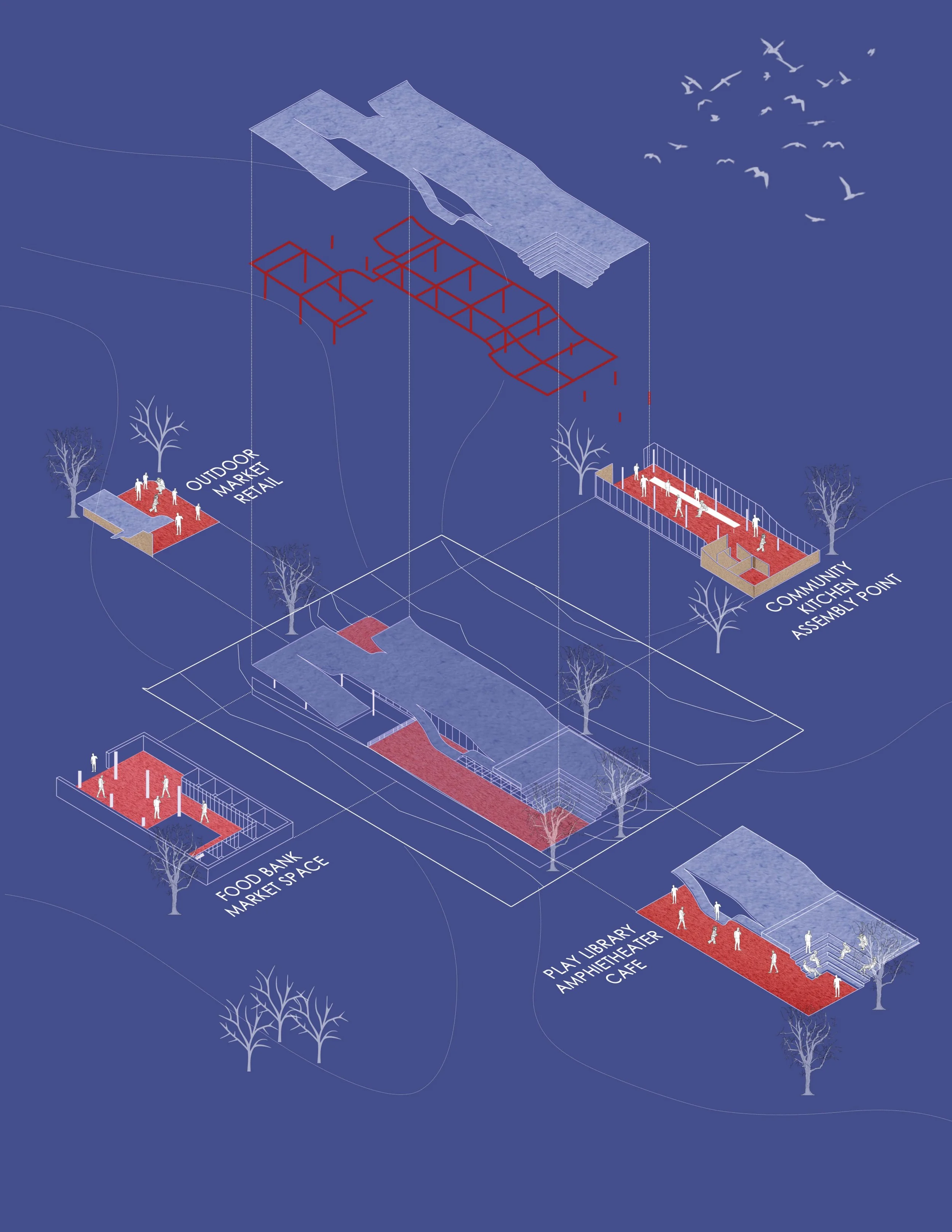 OUTDOOR
MARKET
RETAIL

COMMUNITY
KITCHEN
ASSEMBLY POINT

FOOD BANK
MARKET SPACE

PLAY LIBRARY
AMPHIETHEATER
CAFE