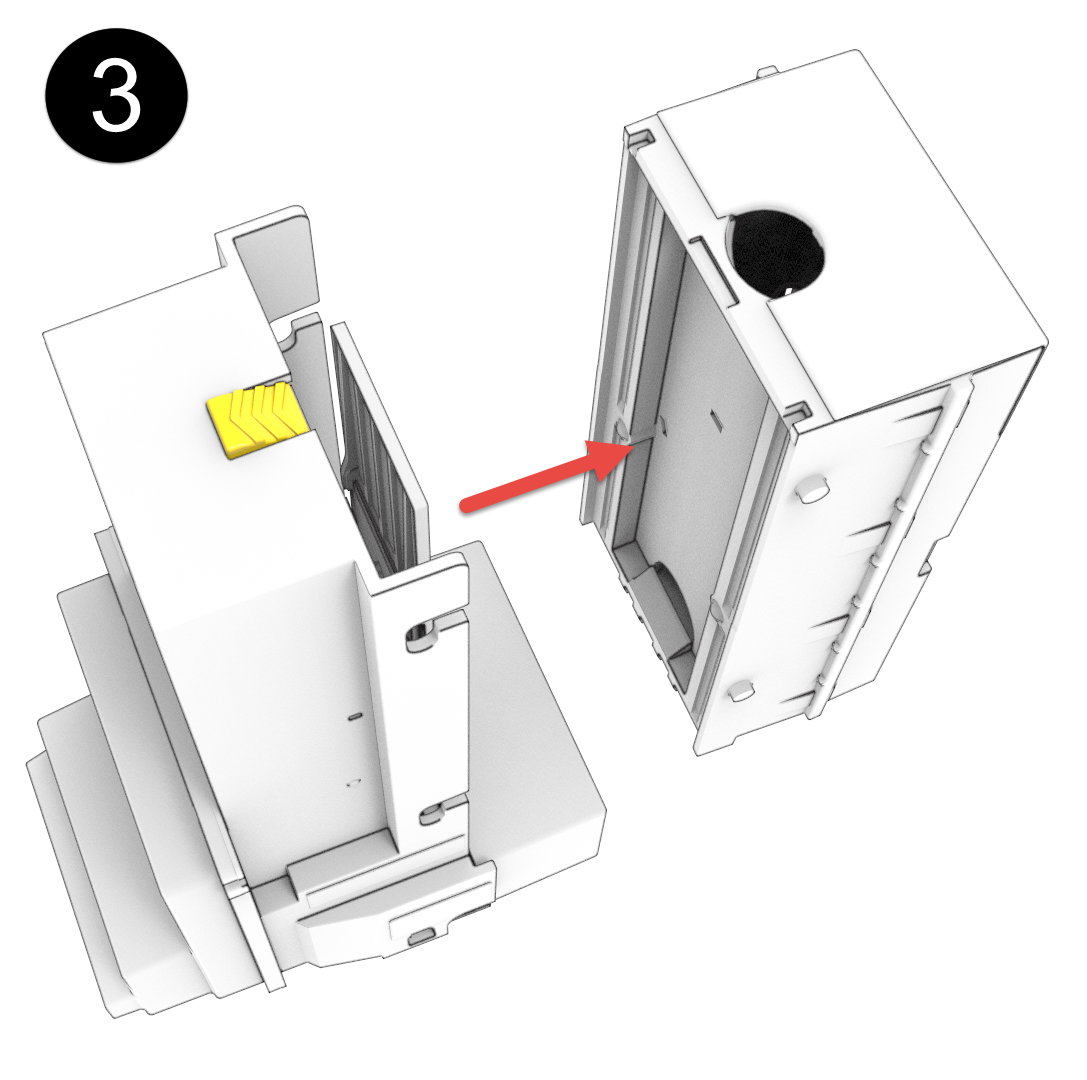 3