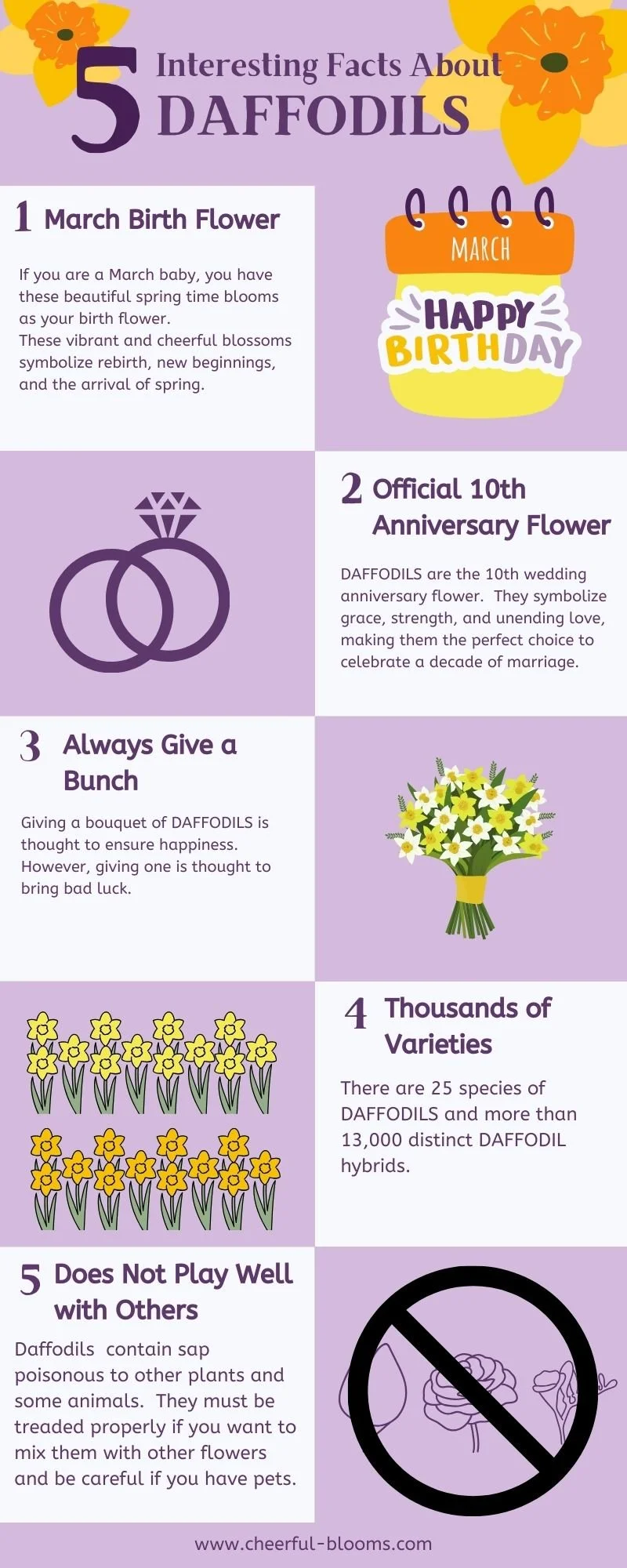 5 Interesting Facts About DAFFODILS

1 March Birth Flower

If you are a March baby, you have these beautiful spring time blooms as your birth flower.
These vibrant and cheerful blossoms symbolize rebirth, new beginnings, and the arrival of spring.

MARCH
HAPPY BIRTHDAY

2 Official 10th Anniversary Flower

DAFFODILS are the 10th wedding anniversary flower. They symbolize grace, strength, and unending love, making them the perfect choice to celebrate a decade of marriage.

3 Always Give a Bunch

Giving a bouquet of DAFFODILS is thought to ensure happiness. However, giving one is thought to bring bad luck.

4 Thousands of Varieties

There are 25 species of DAFFODILS and more than 13,000 distinct DAFFODIL hybrids.

5 Does Not Play Well with Others

Daffodils contain sap poisonous to other plants and some animals. They must be treaded properly if you want to mix them with other flowers and be careful if you have pets.

www.cheerful-blooms.com