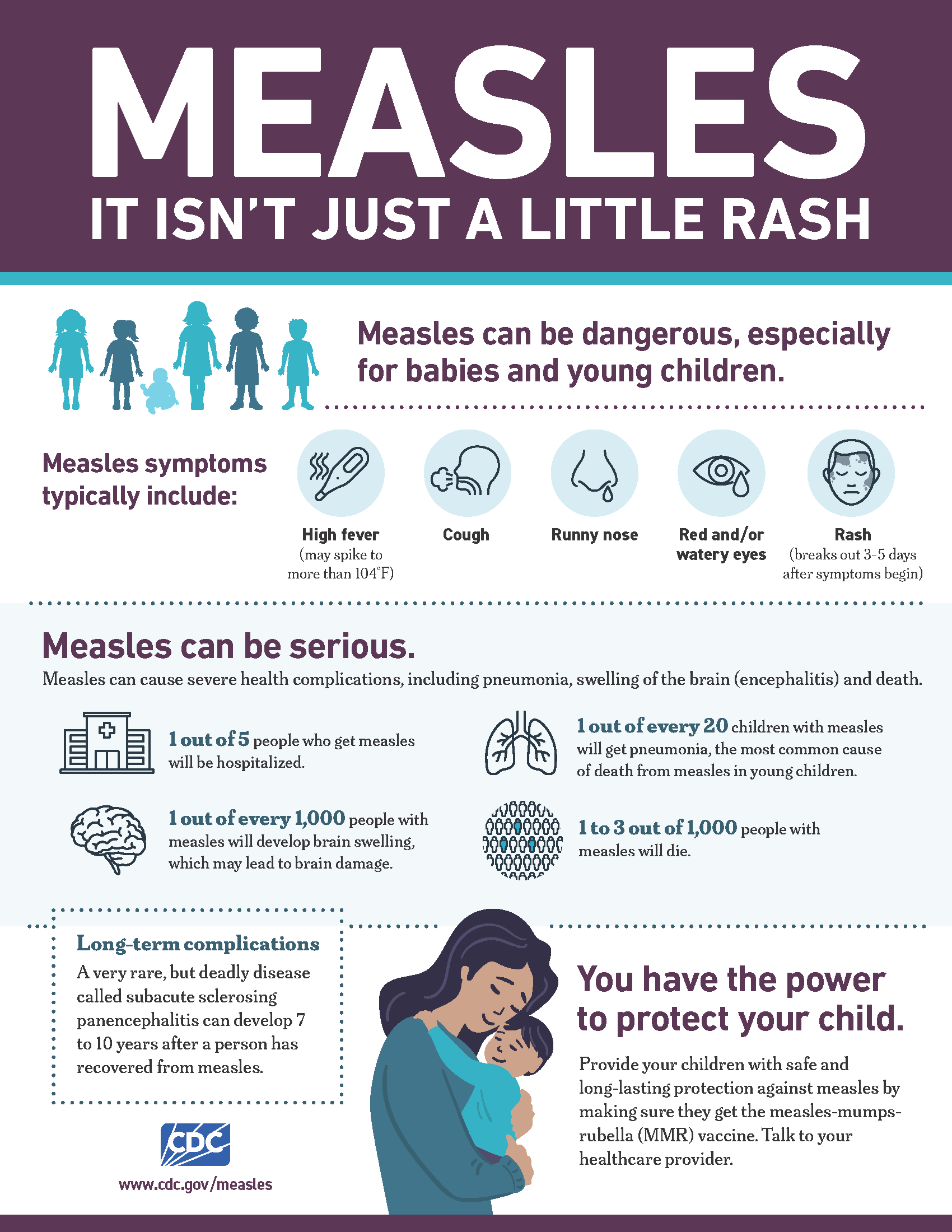 MEASLES
IT ISN'T JUST A LITTLE RASH

Measles can be dangerous, especially for babies and young children.

Measles symptoms typically include:

High fever
(may spike to more than 104°F)

Cough

Runny nose

Red and/or watery eyes

Rash
(breaks out 3-5 days after symptoms begin)

Measles can be serious.

Measles can cause severe health complications, including pneumonia, swelling of the brain (encephalitis) and death.

1 out of 5 people who get measles will be hospitalized.

1 out of every 1,000 people with measles will develop brain swelling, which may lead to brain damage.

1 out of every 20 children with measles will get pneumonia, the most common cause of death from measles in young children.

1 to 3 out of 1,000 people with measles will die.

Long-term complications
A very rare, but deadly disease called subacute sclerosing panencephalitis can develop 7 to 10 years after a person has recovered from measles.

CDC

www.cdc.gov/measles

You have the power to protect your child.

Provide your children with safe and long-lasting protection against measles by making sure they get the measles-mumps-rubella (MMR) vaccine. Talk to your healthcare provider.