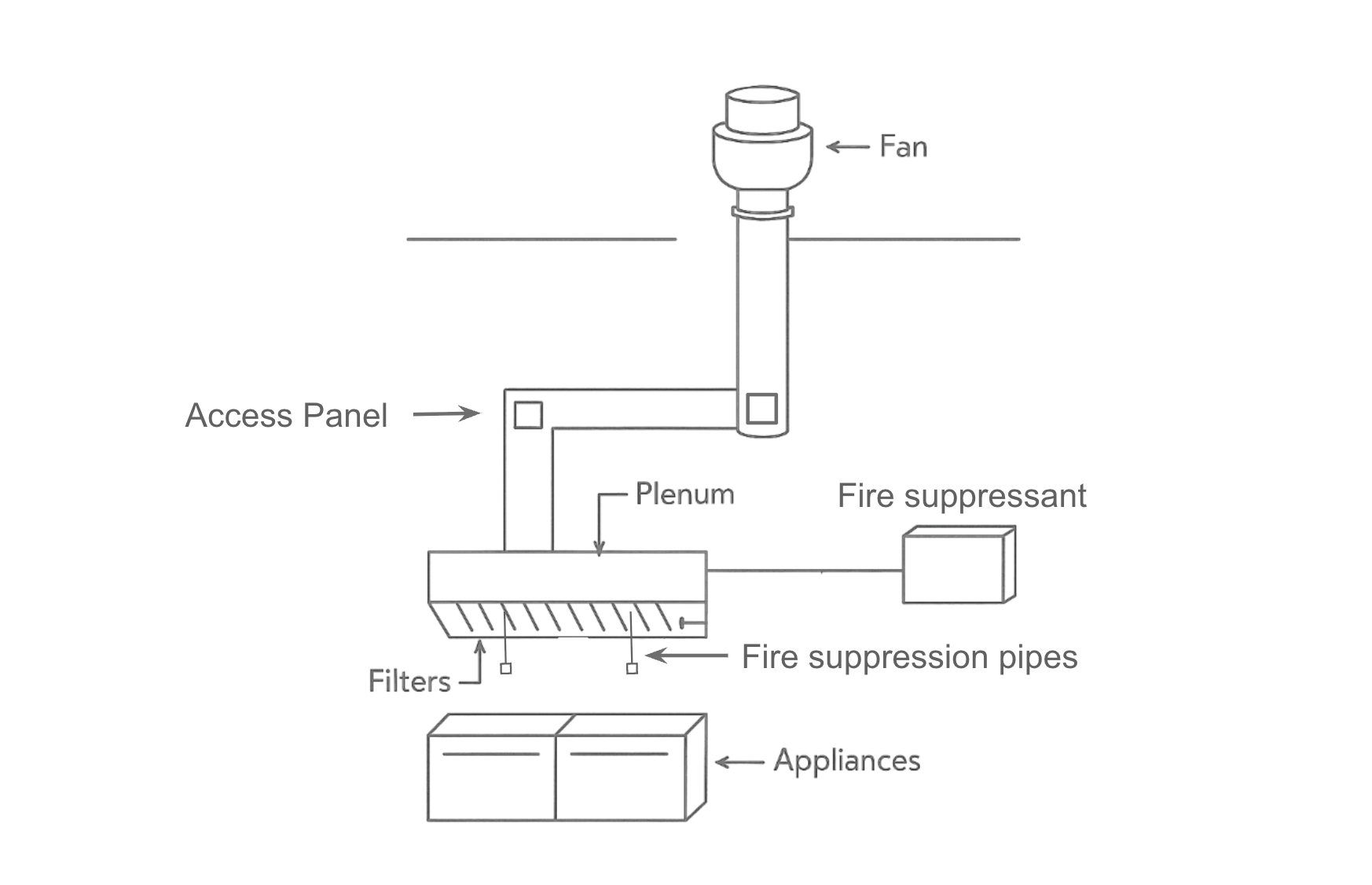 Fan

Access Panel

Plenum

Fire suppressant

Fire suppression pipes

Filters

Appliances