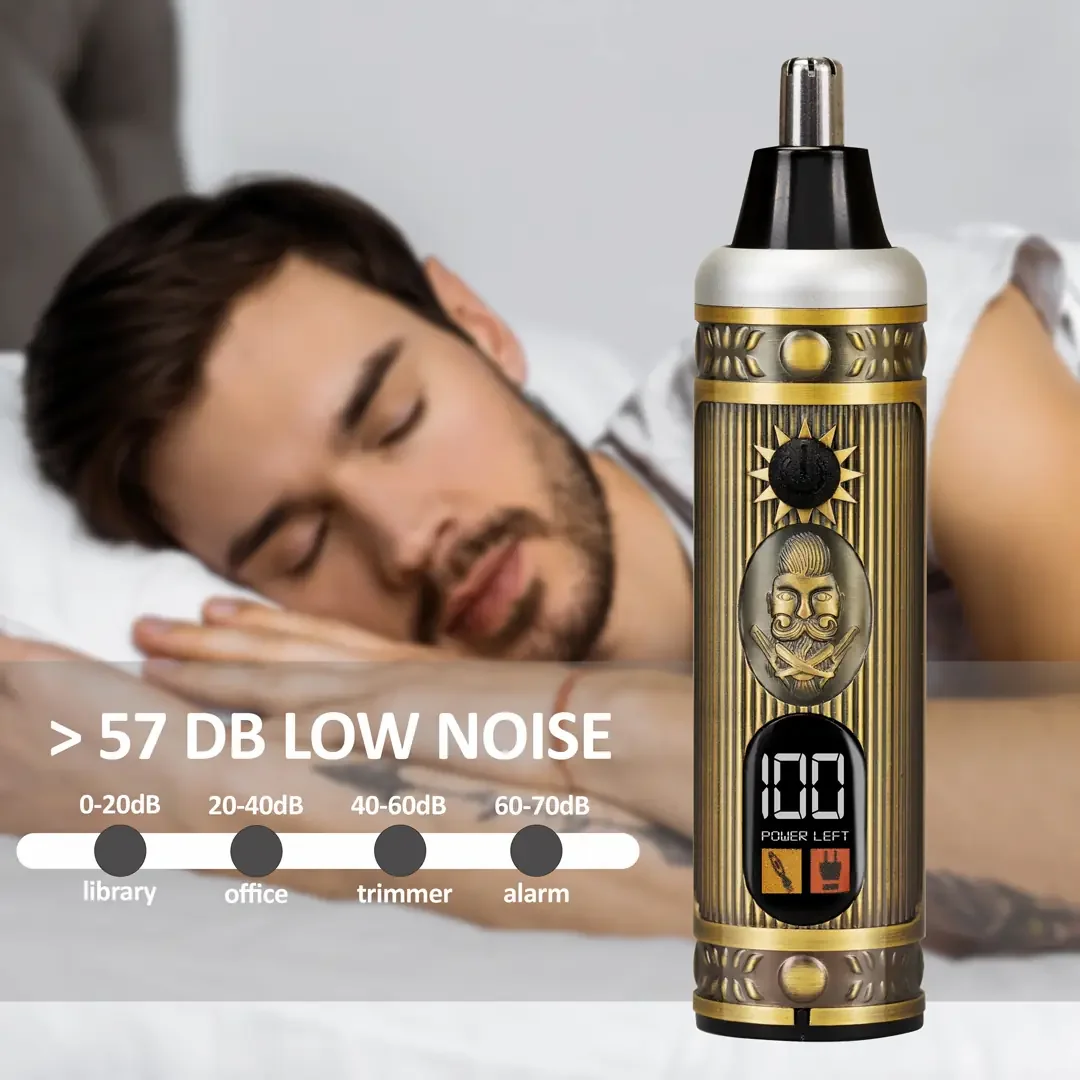 > 57 DB LOW NOISE

0-20dB
library

20-40dB
office

40-60dB
trimmer

60-70dB
alarm

100
POWER LEFT