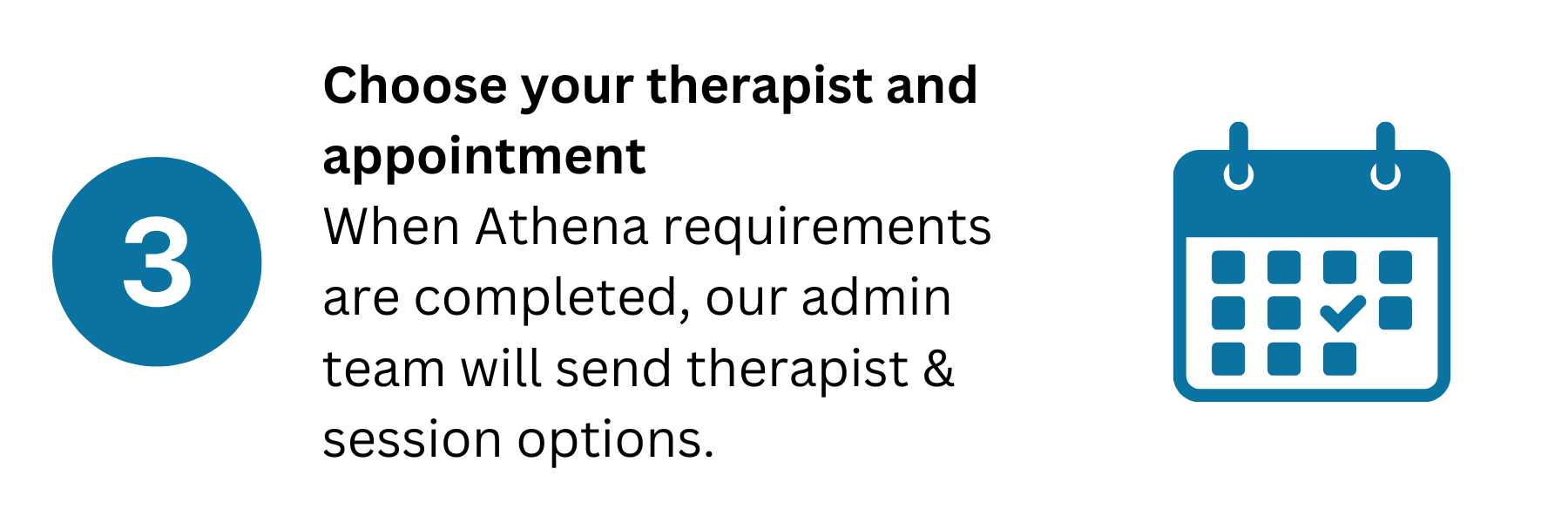 3

Choose your therapist and appointment

When Athena requirements are completed, our admin team will send therapist & session options.