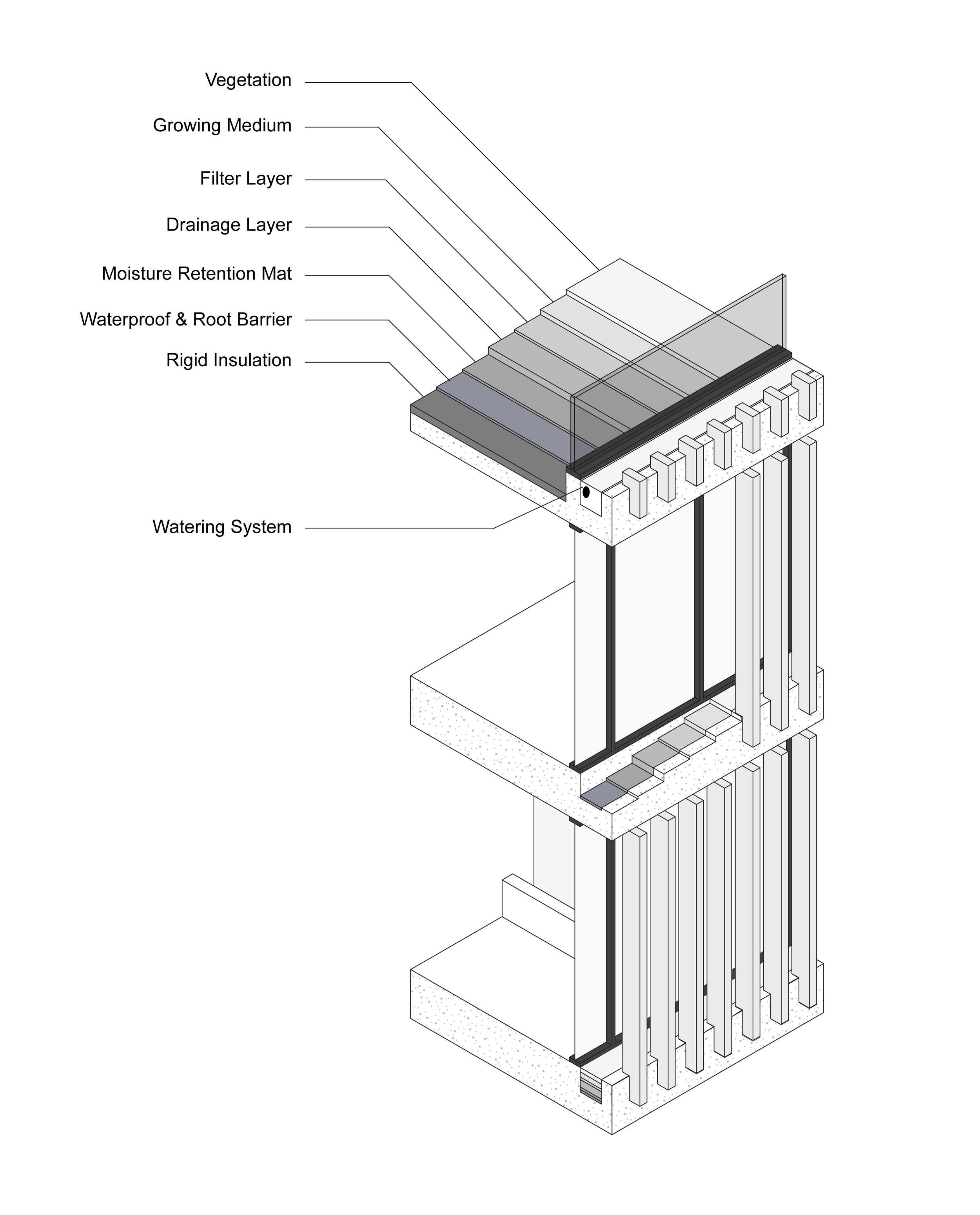 Vegetation

Growing Medium

Filter Layer

Drainage Layer

Moisture Retention Mat

Waterproof & Root Barrier

Rigid Insulation

Watering System