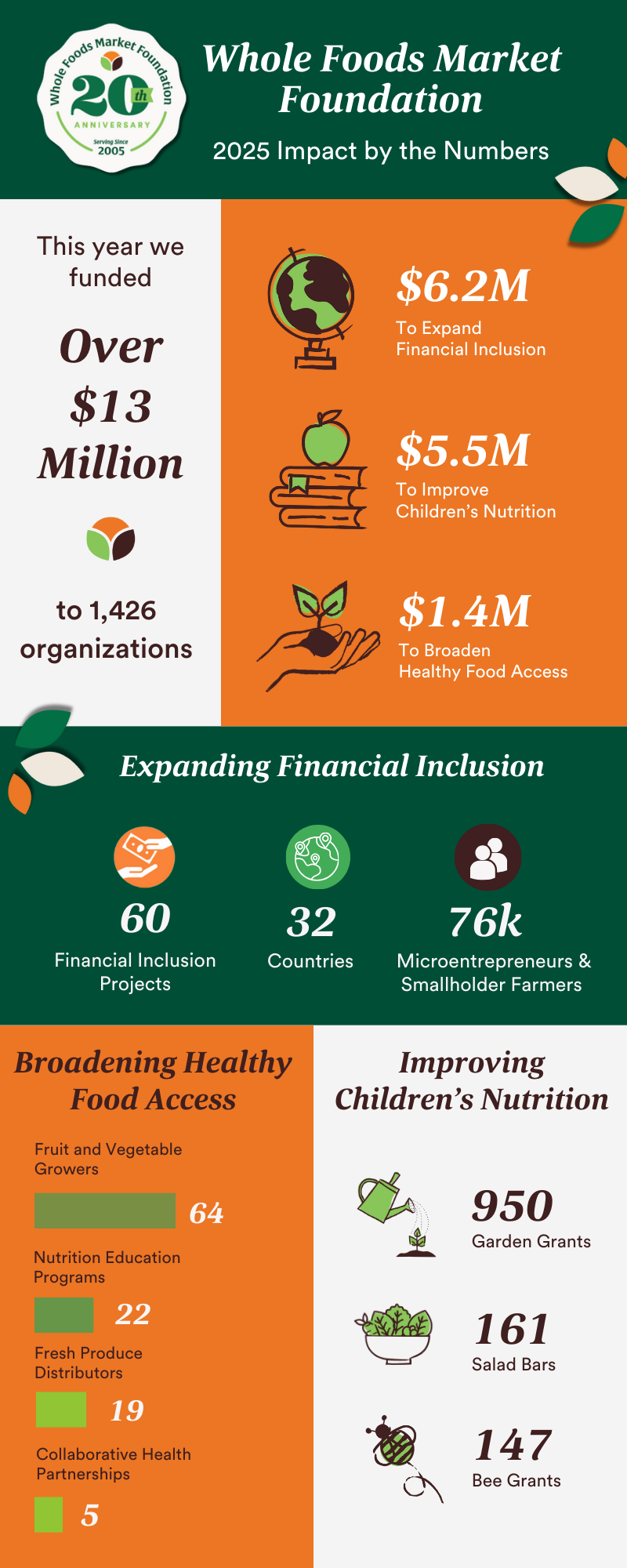 Whole Foods Market Foundation
20th
ANNIVERSARY
Serving Since
2005

Whole Foods Market Foundation

2025 Impact by the Numbers

This year we funded

Over $13 Million

to 1,426 organizations

$6.2M
To Expand Financial Inclusion

$5.5M
To Improve Children's Nutrition

$1.4M
To Broaden Healthy Food Access

Expanding Financial Inclusion

60
Financial Inclusion Projects

32
Countries

76k
Microentrepreneurs & Smallholder Farmers

Broadening Healthy Food Access

Fruit and Vegetable Growers
64

Nutrition Education Programs
22

Fresh Produce Distributors
19

Collaborative Health Partnerships
5

Improving Children's Nutrition

950
Garden Grants

161
Salad Bars

147
Bee Grants