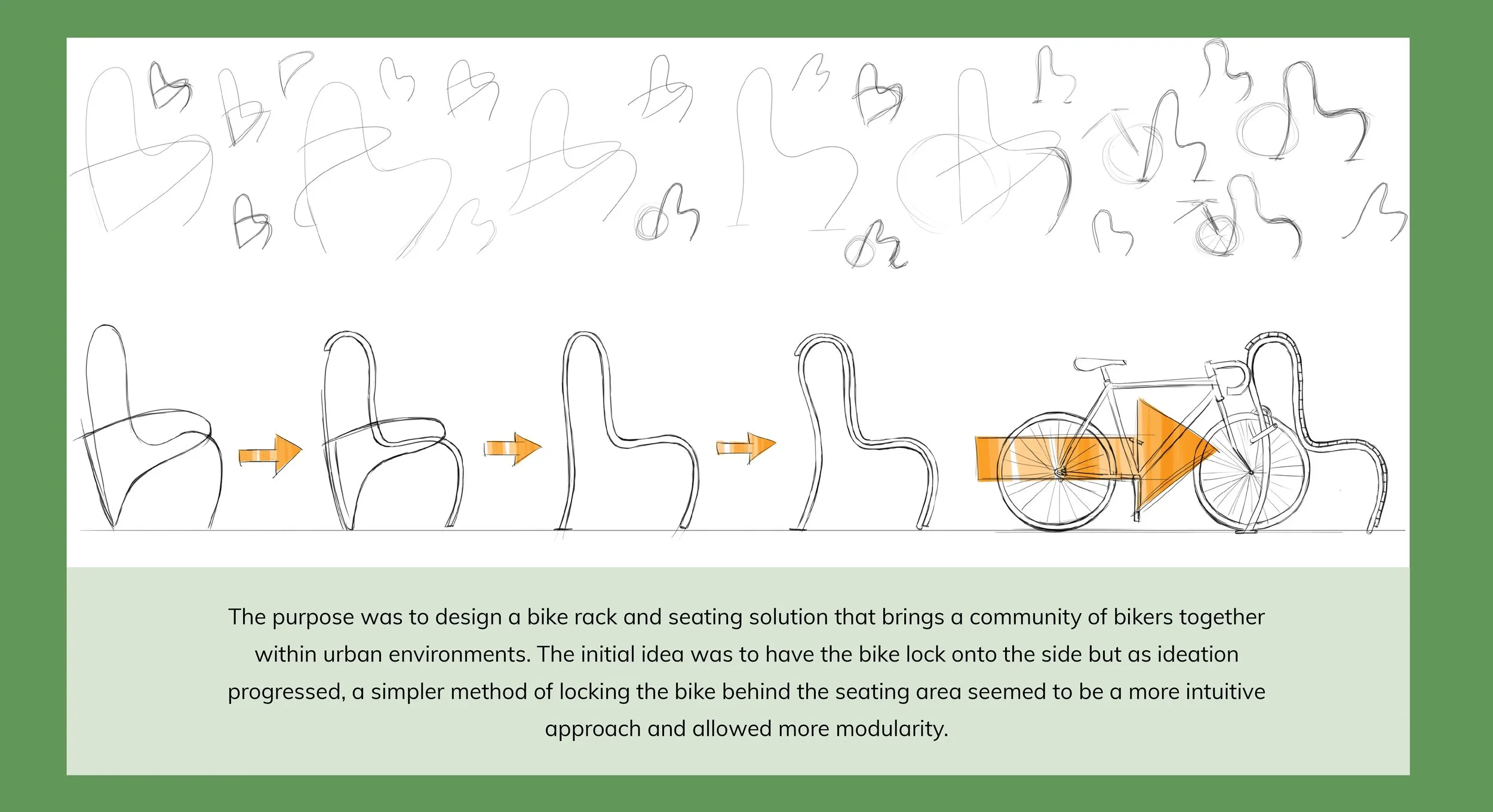 The purpose was to design a bike rack and seating solution that brings a community of bikers together within urban environments. The initial idea was to have the bike lock onto the side but as ideation progressed, a simpler method of locking the bike behind the seating area seemed to be a more intuitive approach and allowed more modularity.