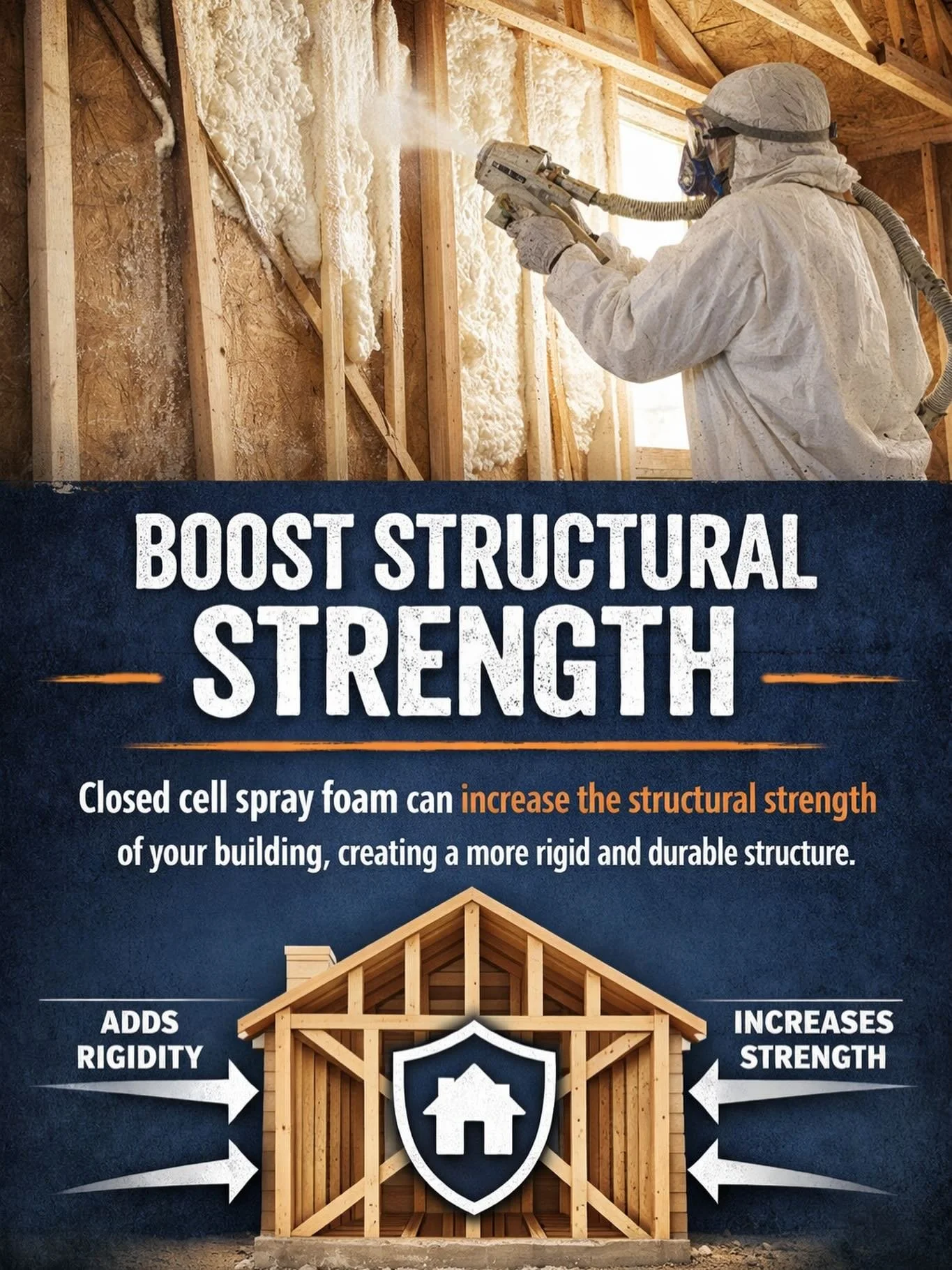 BOOST STRUCTURAL STRENGTH

Closed cell spray foam can increase the structural strength of your building, creating a more rigid and durable structure.

ADDS RIGIDITY

INCREASES STRENGTH