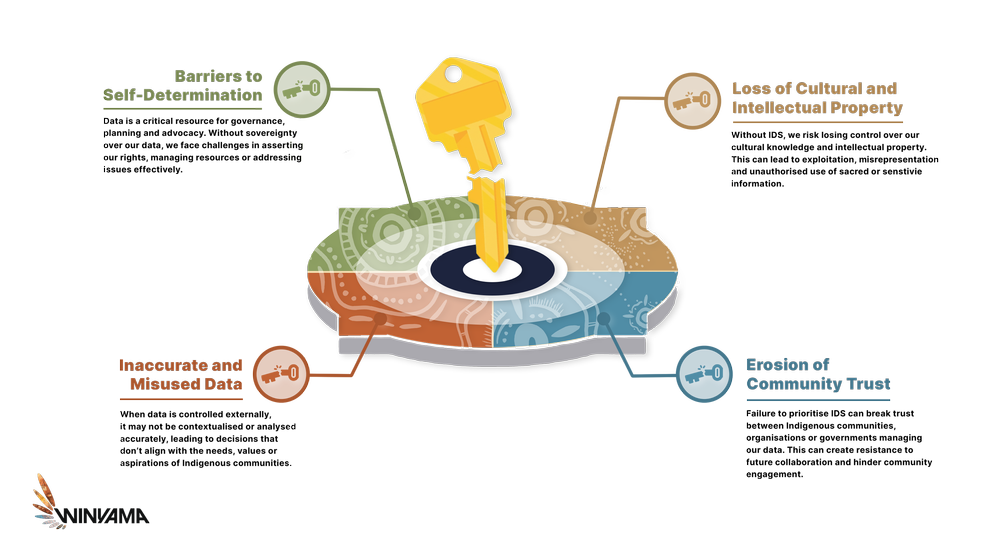 Barriers to Self-Determination

Data is a critical resource for governance, planning and advocacy. Without sovereignty over our data, we face challenges in asserting our rights, managing resources or addressing issues effectively.

Loss of Cultural and Intellectual Property

Without IDS, we risk losing control over our cultural knowledge and intellectual property. This can lead to exploitation, misrepresentation and unauthorised use of sacred or senstivie information.

Inaccurate and Misused Data

When data is controlled externally, it may not be contextualised or analysed accurately, leading to decisions that don't align with the needs, values or aspirations of Indigenous communities.

Erosion of Community Trust

Failure to prioritise IDS can break trust between Indigenous communities, organisations or governments managing our data. This can create resistance to future collaboration and hinder community engagement.

WINYAMA