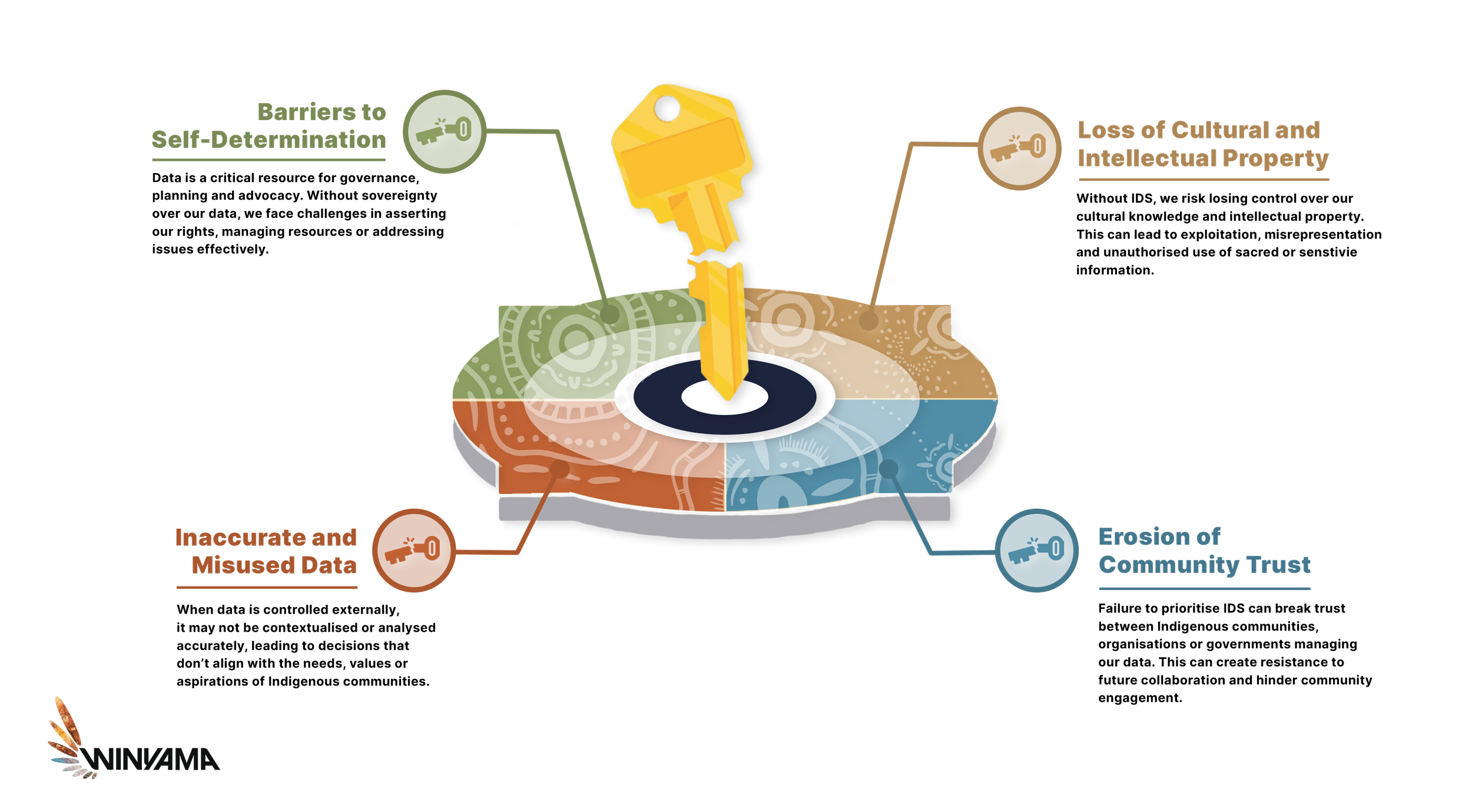 Barriers to Self-Determination

Data is a critical resource for governance, planning and advocacy. Without sovereignty over our data, we face challenges in asserting our rights, managing resources or addressing issues effectively.

Loss of Cultural and Intellectual Property

Without IDS, we risk losing control over our cultural knowledge and intellectual property. This can lead to exploitation, misrepresentation and unauthorised use of sacred or senstivie information.

Inaccurate and Misused Data

When data is controlled externally, it may not be contextualised or analysed accurately, leading to decisions that don't align with the needs, values or aspirations of Indigenous communities.

Erosion of Community Trust

Failure to prioritise IDS can break trust between Indigenous communities, organisations or governments managing our data. This can create resistance to future collaboration and hinder community engagement.

WINYAMA