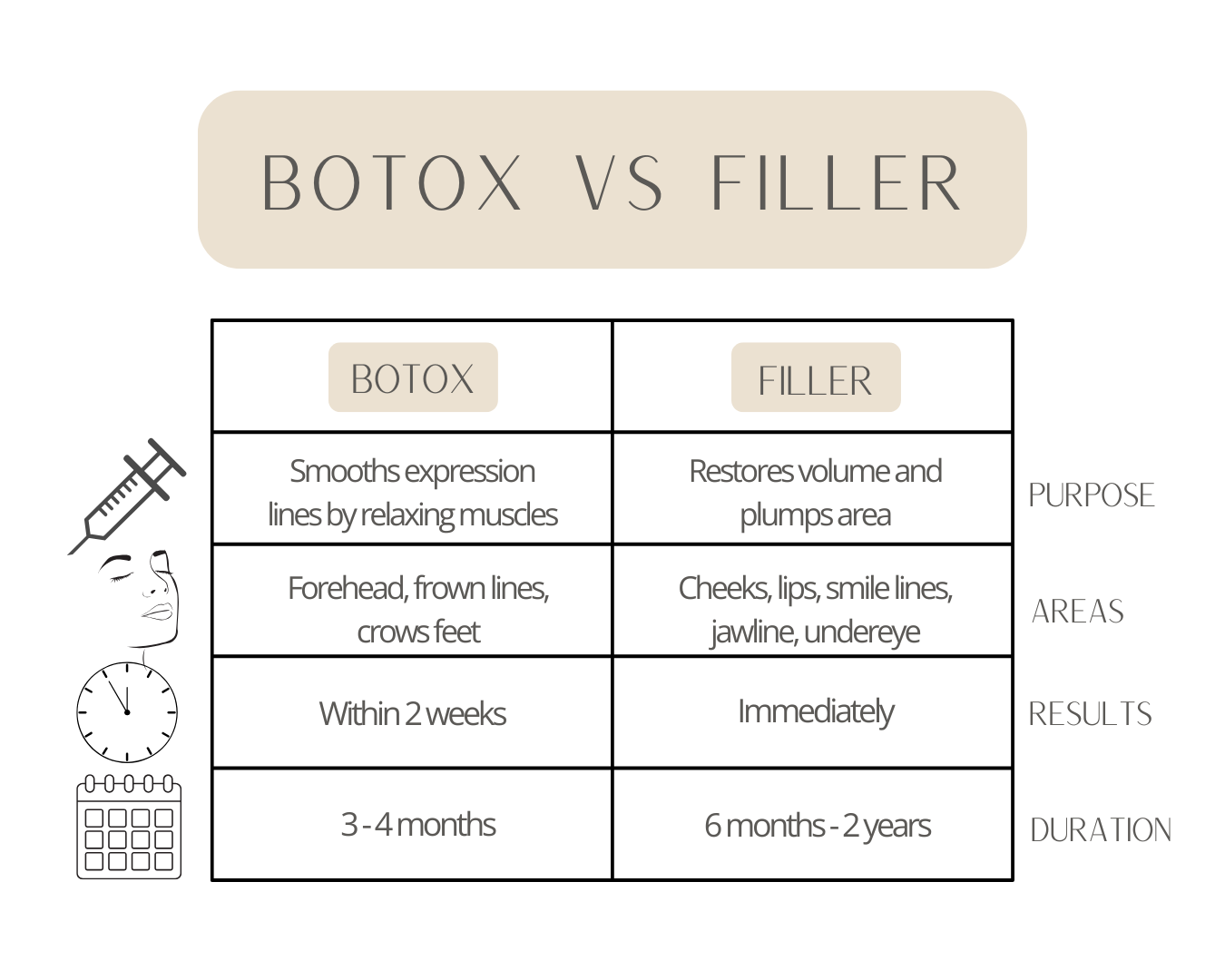 BOTOX VS FILLER

| BOTOX | FILLER | |
|---|---|---|
| Smooths expression lines by relaxing muscles | Restores volume and plumps area | PURPOSE |
| Forehead, frown lines, crows feet | Cheeks, lips, smile lines, jawline, undereye | AREAS |
| Within 2 weeks | Immediately | RESULTS |
| 3 - 4 months | 6 months - 2 years | DURATION |