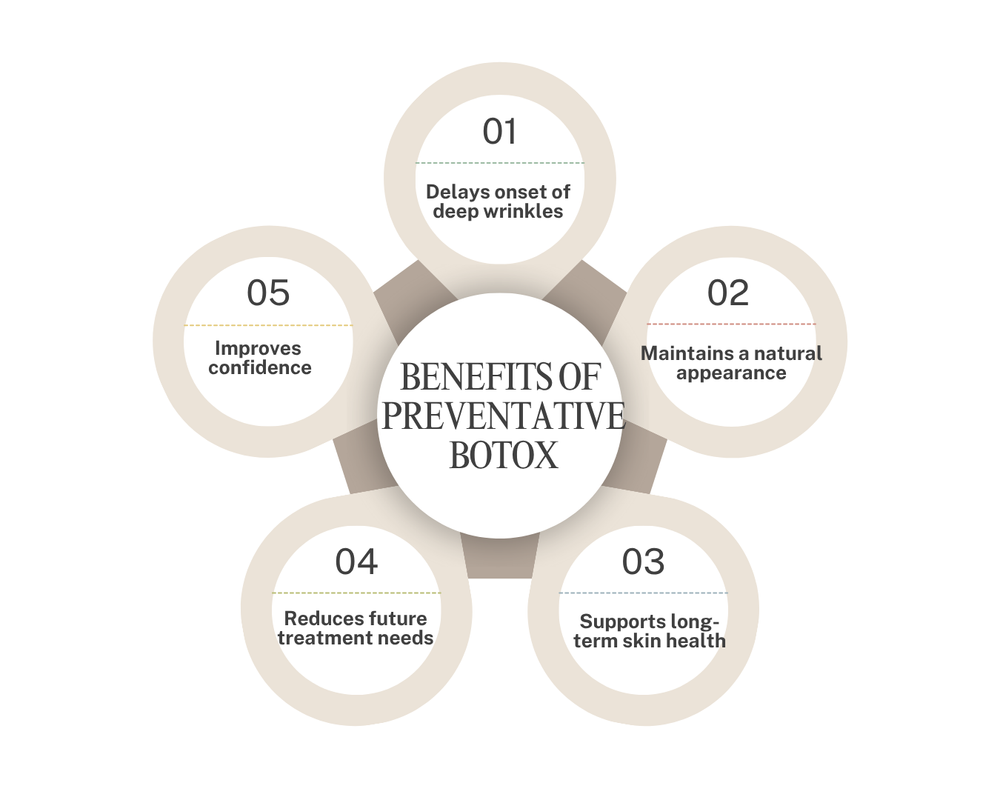 BENEFITS OF PREVENTATIVE BOTOX

01
Delays onset of deep wrinkles

02
Maintains a natural appearance

03
Supports long-term skin health

04
Reduces future treatment needs

05
Improves confidence