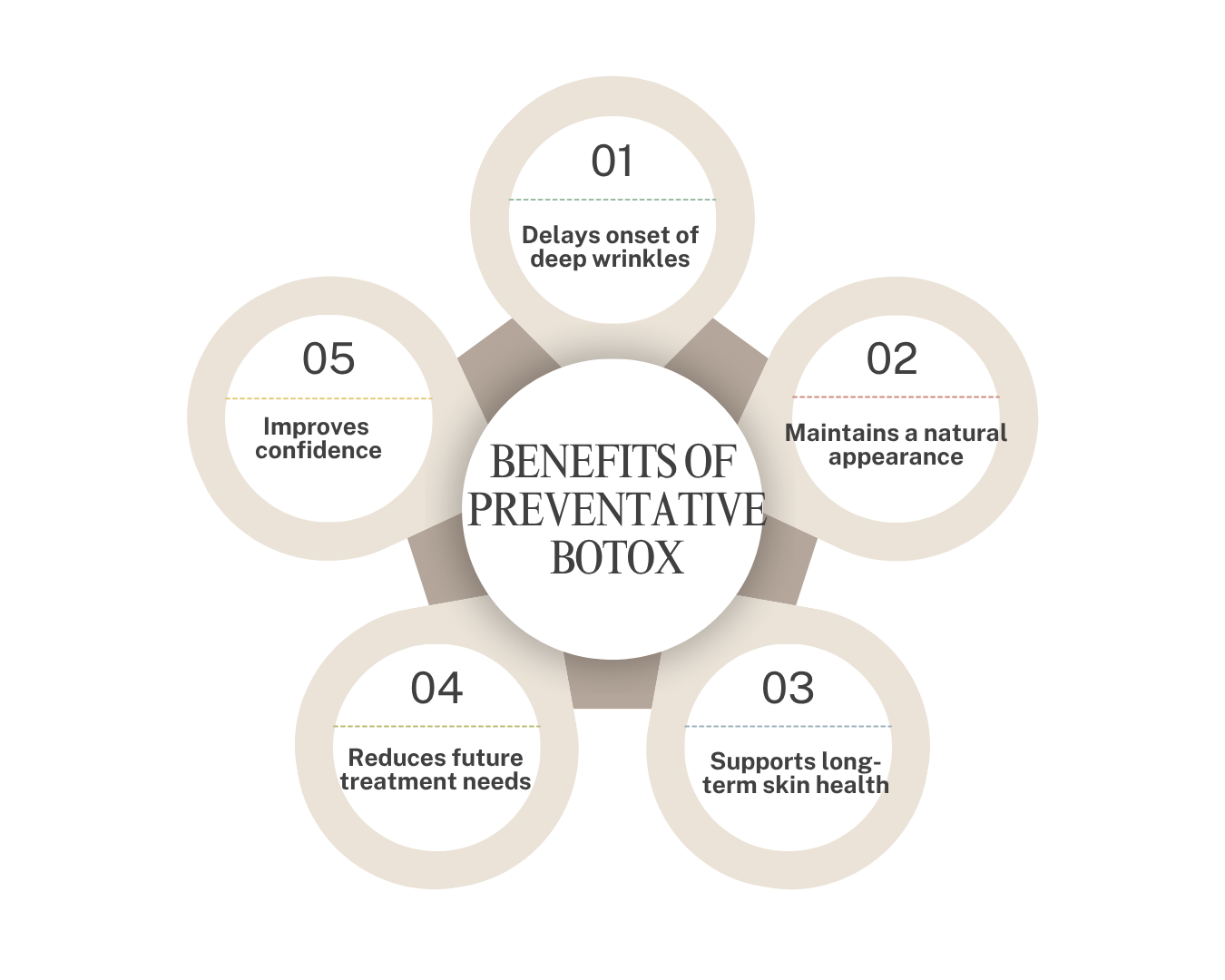 BENEFITS OF PREVENTATIVE BOTOX

01

Delays onset of deep wrinkles

02

Maintains a natural appearance

03

Supports long-term skin health

04

Reduces future treatment needs

05

Improves confidence