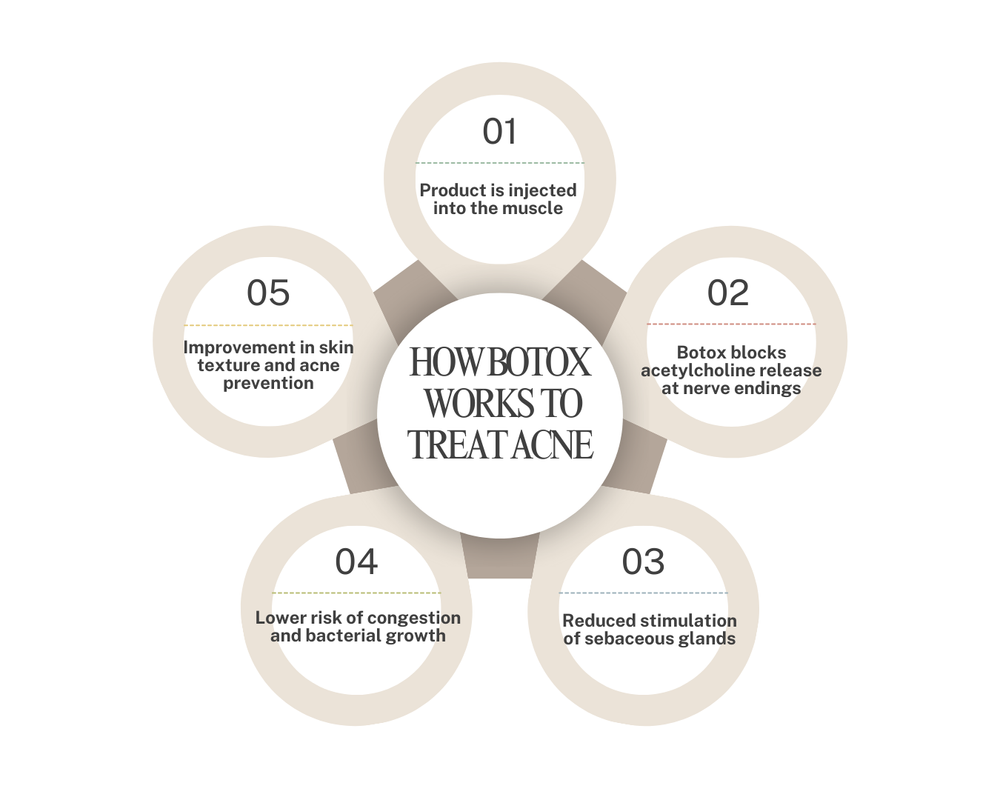 HOW BOTOX WORKS TO TREAT ACNE

01

Product is injected into the muscle

02

Botox blocks acetylcholine release at nerve endings

03

Reduced stimulation of sebaceous glands

04

Lower risk of congestion and bacterial growth

05

Improvement in skin texture and acne prevention