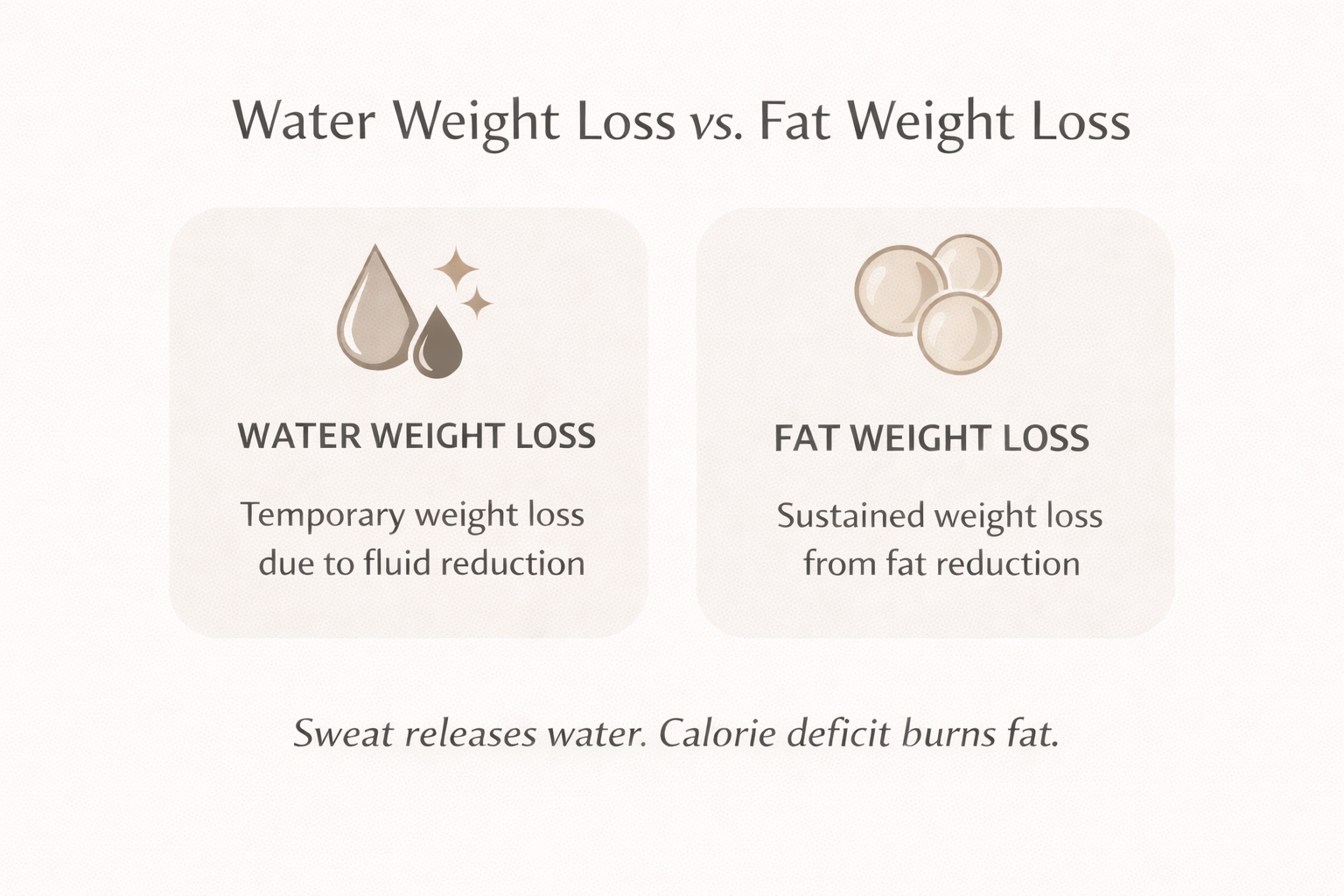 Water Weight Loss vs. Fat Weight Loss

WATER WEIGHT LOSS

Temporary weight loss due to fluid reduction

FAT WEIGHT LOSS

Sustained weight loss from fat reduction

Sweat releases water. Calorie deficit burns fat.