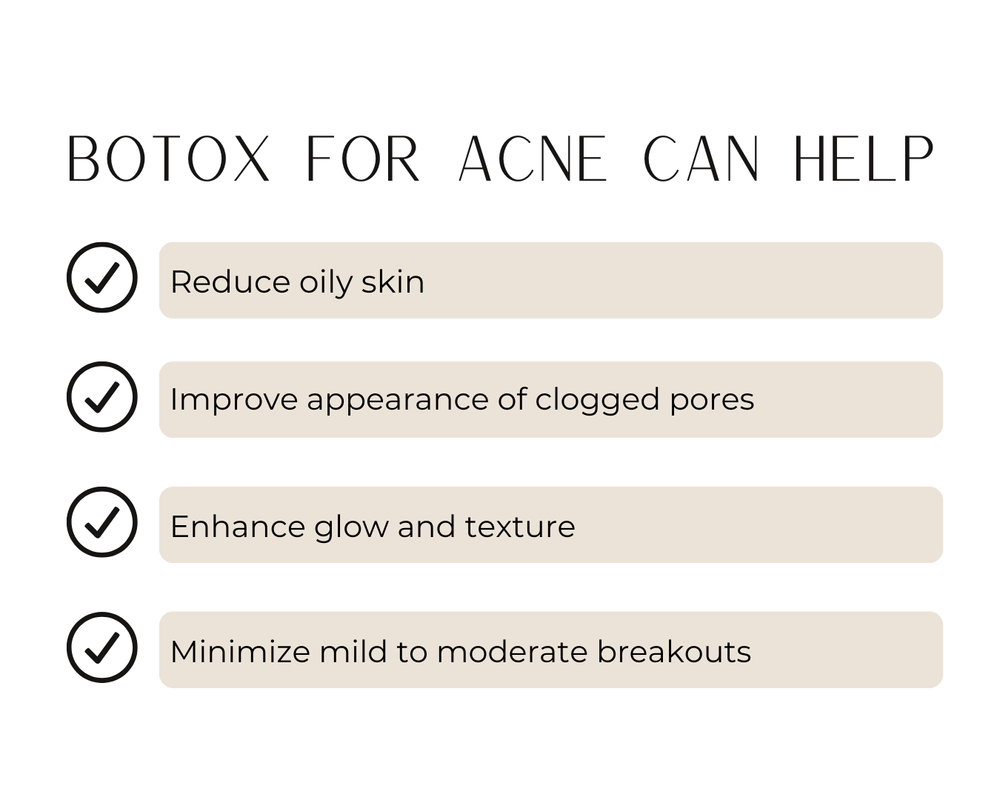 BOTOX FOR ACNE CAN HELP

Reduce oily skin

Improve appearance of clogged pores

Enhance glow and texture

Minimize mild to moderate breakouts