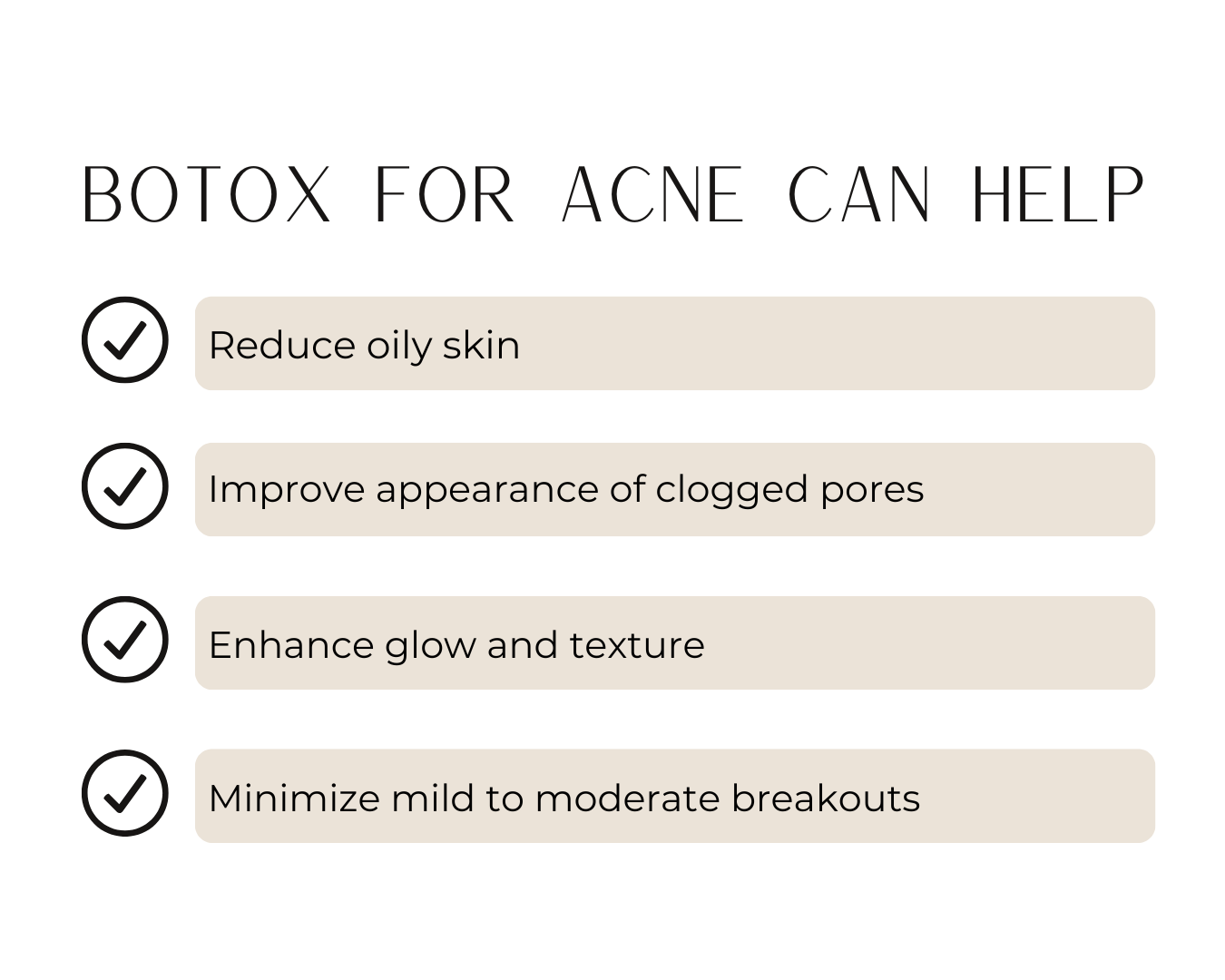 BOTOX FOR ACNE CAN HELP

Reduce oily skin

Improve appearance of clogged pores

Enhance glow and texture

Minimize mild to moderate breakouts