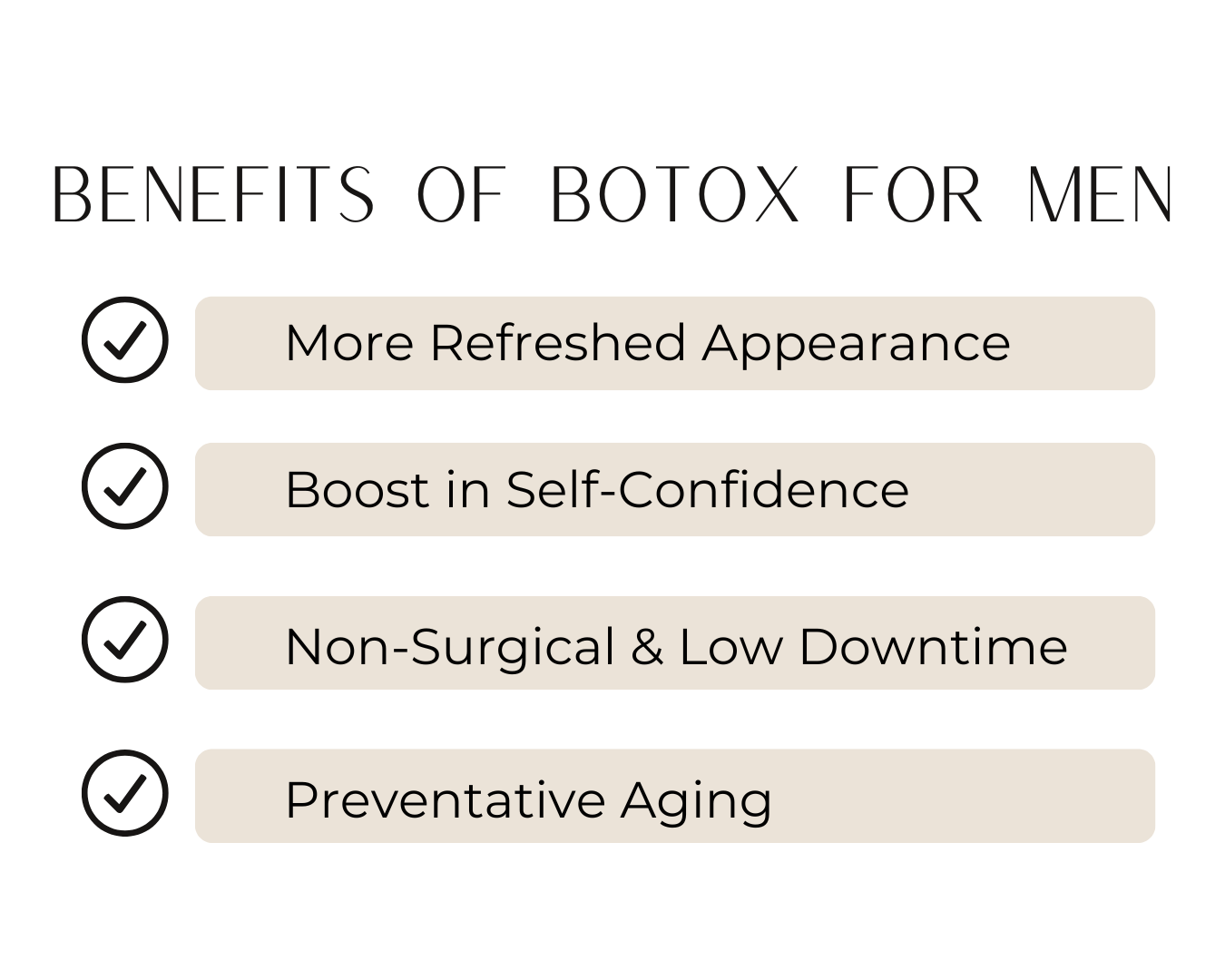 BENEFITS OF BOTOX FOR MEN

More Refreshed Appearance

Boost in Self-Confidence

Non-Surgical & Low Downtime

Preventative Aging