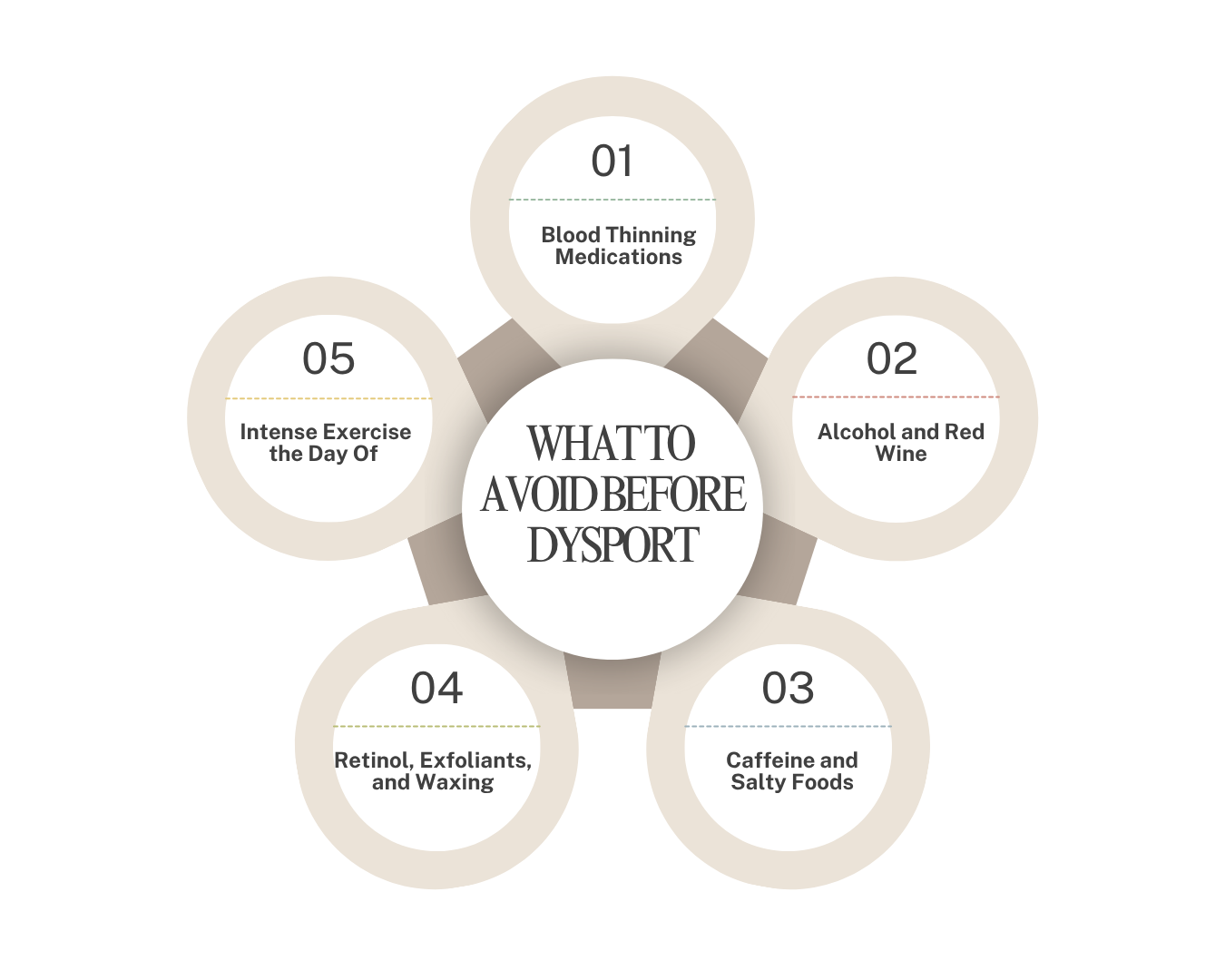 WHAT TO AVOID BEFORE DYSPORT

01

Blood Thinning Medications

02

Alcohol and Red Wine

03

Caffeine and Salty Foods

04

Retinol, Exfoliants, and Waxing

05

Intense Exercise the Day Of