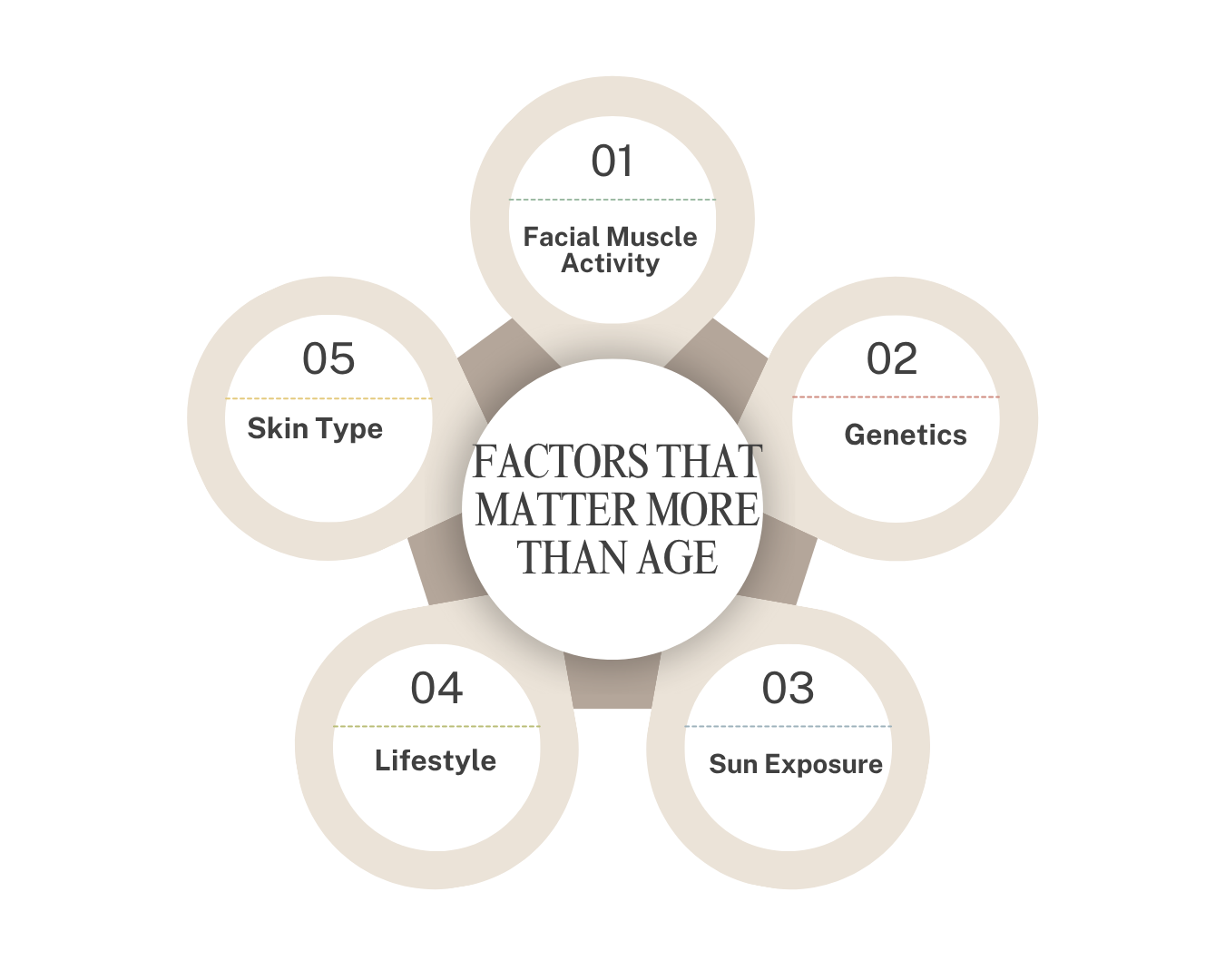 FACTORS THAT MATTER MORE THAN AGE

01
Facial Muscle Activity

02
Genetics

03
Sun Exposure

04
Lifestyle

05
Skin Type