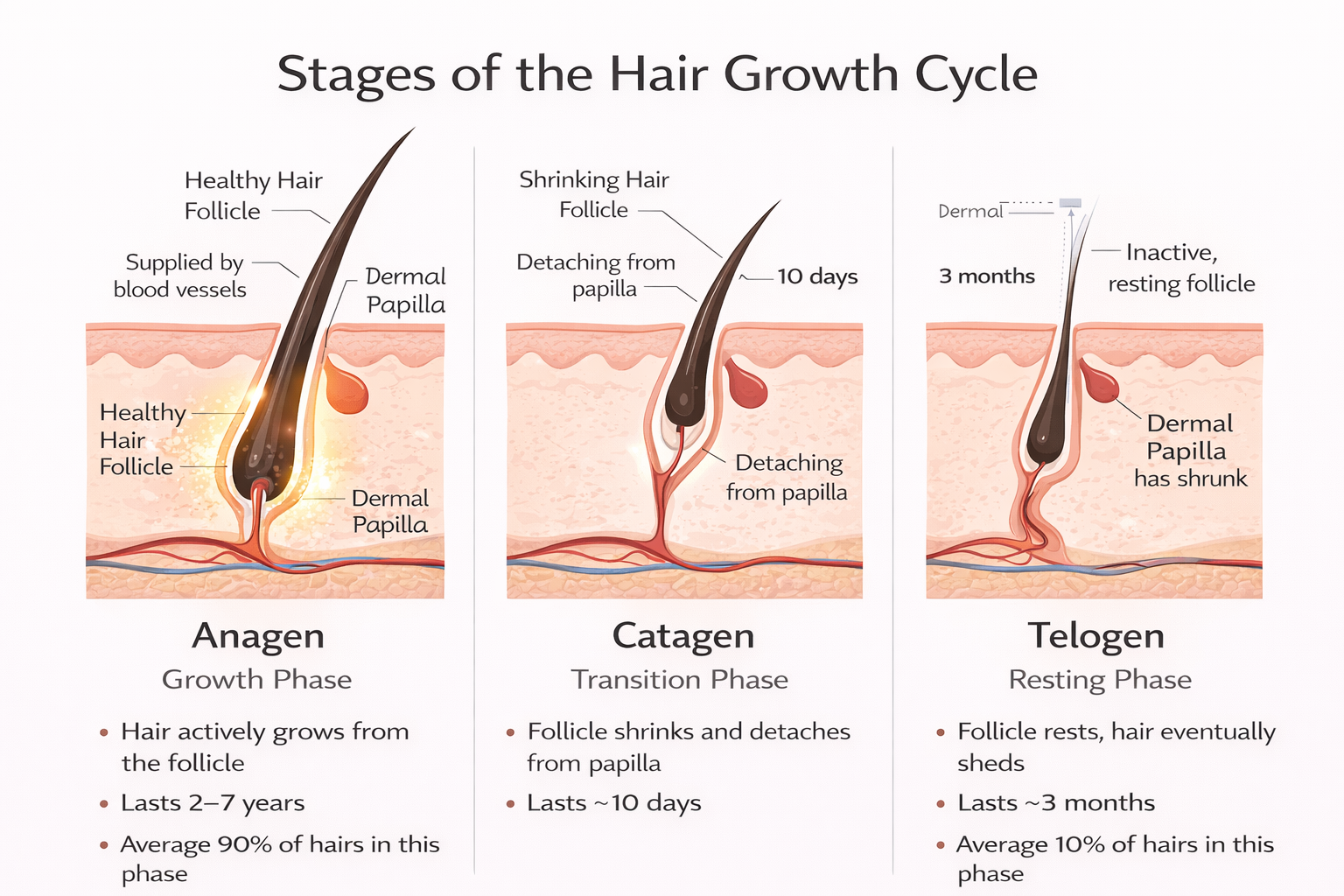 Stages of the Hair Growth Cycle

Healthy Hair Follicle

Supplied by blood vessels

Dermal Papilla

Healthy Hair Follicle

Dermal Papilla

Anagen

Growth Phase

• Hair actively grows from the follicle
• Lasts 2–7 years
• Average 90% of hairs in this phase

Shrinking Hair Follicle

Detaching from papilla

10 days

Detaching from papilla

Catagen

Transition Phase

• Follicle shrinks and detaches from papilla
• Lasts ~10 days

Dermal

3 months

Inactive, resting follicle

Dermal Papilla has shrunk

Telogen

Resting Phase

• Follicle rests, hair eventually sheds
• Lasts ~3 months
• Average 10% of hairs in this phase