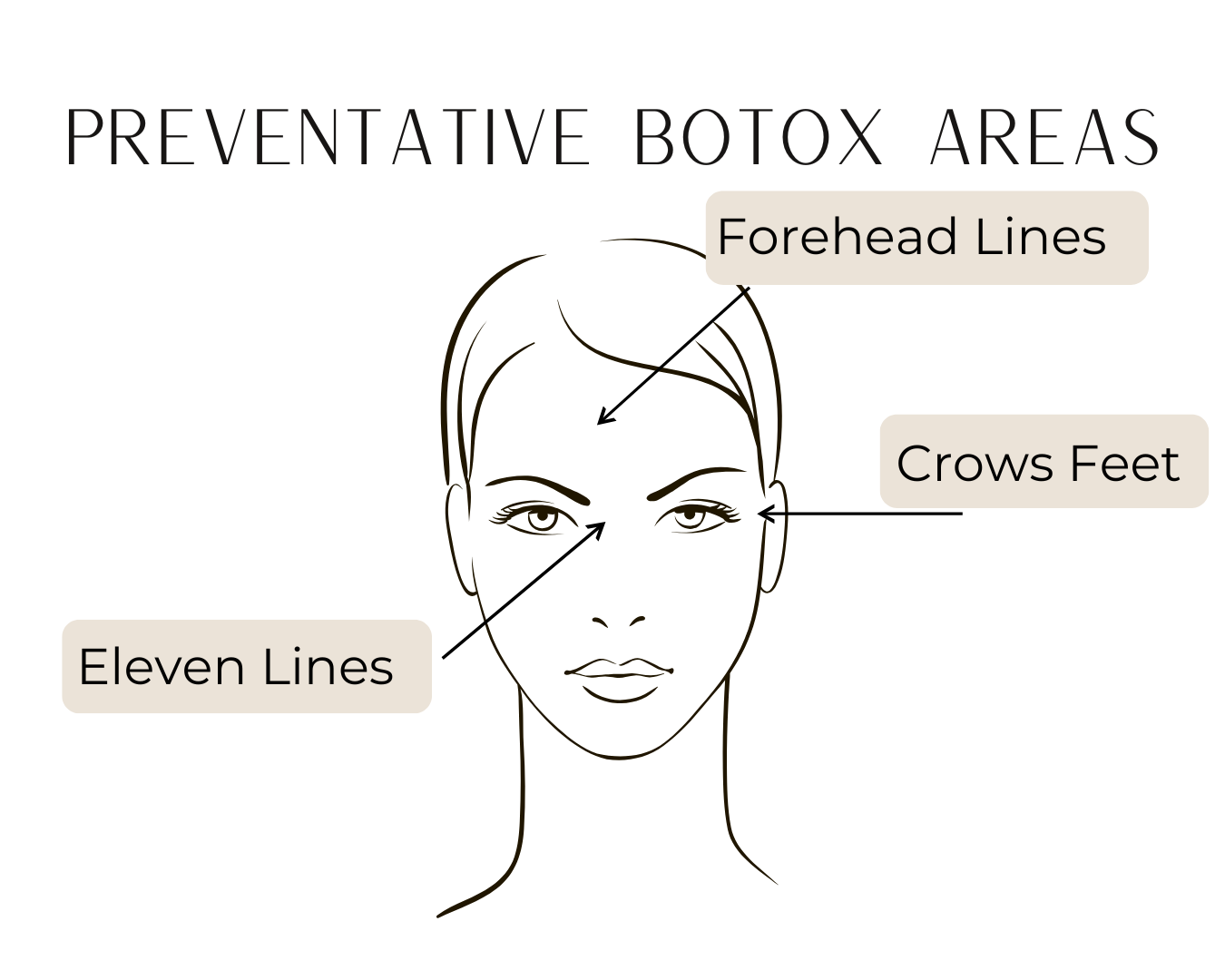 PREVENTATIVE BOTOX AREAS

Forehead Lines

Crows Feet

Eleven Lines