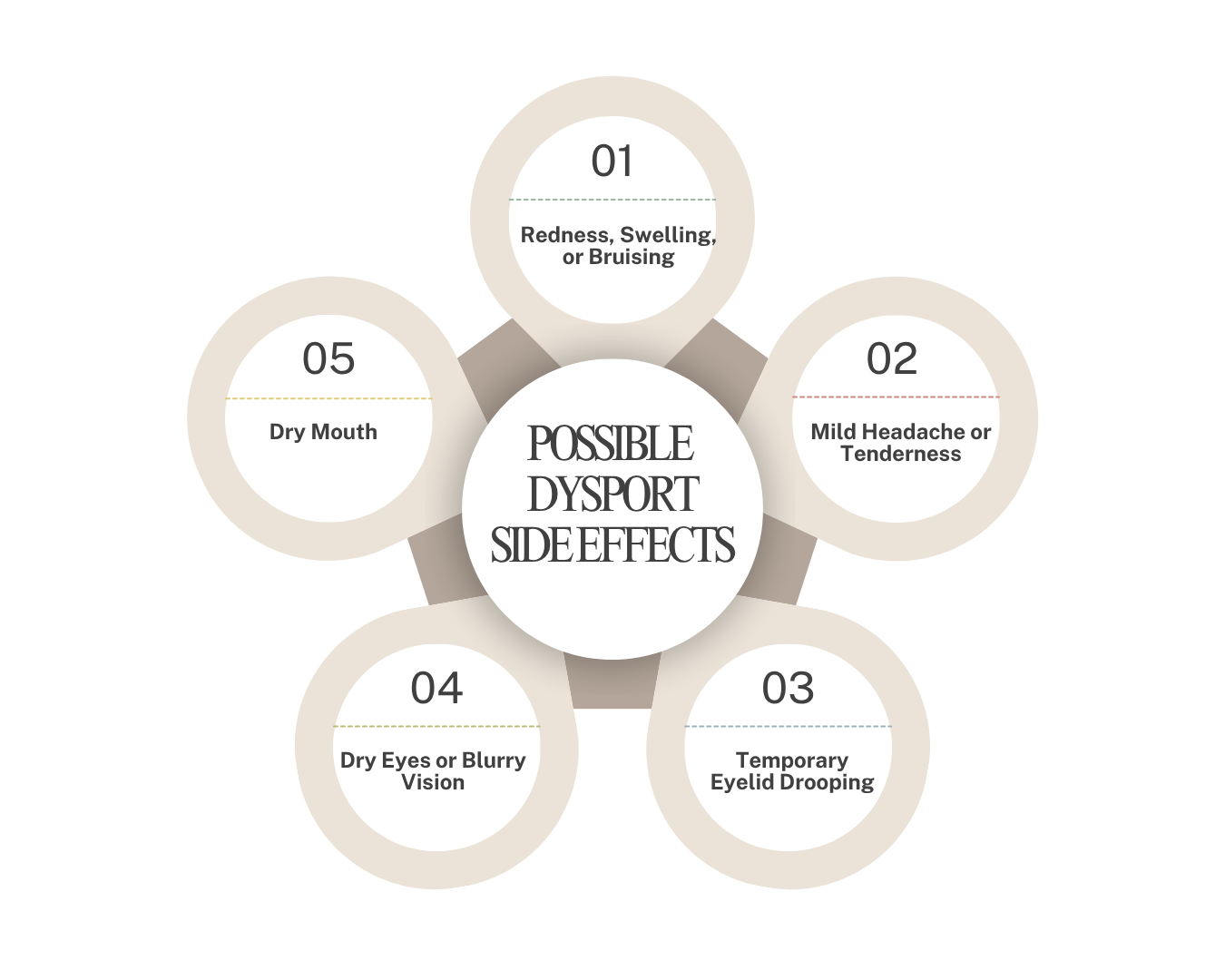 POSSIBLE DYSPORT SIDE EFFECTS

01
Redness, Swelling, or Bruising

02
Mild Headache or Tenderness

03
Temporary Eyelid Drooping

04
Dry Eyes or Blurry Vision

05
Dry Mouth