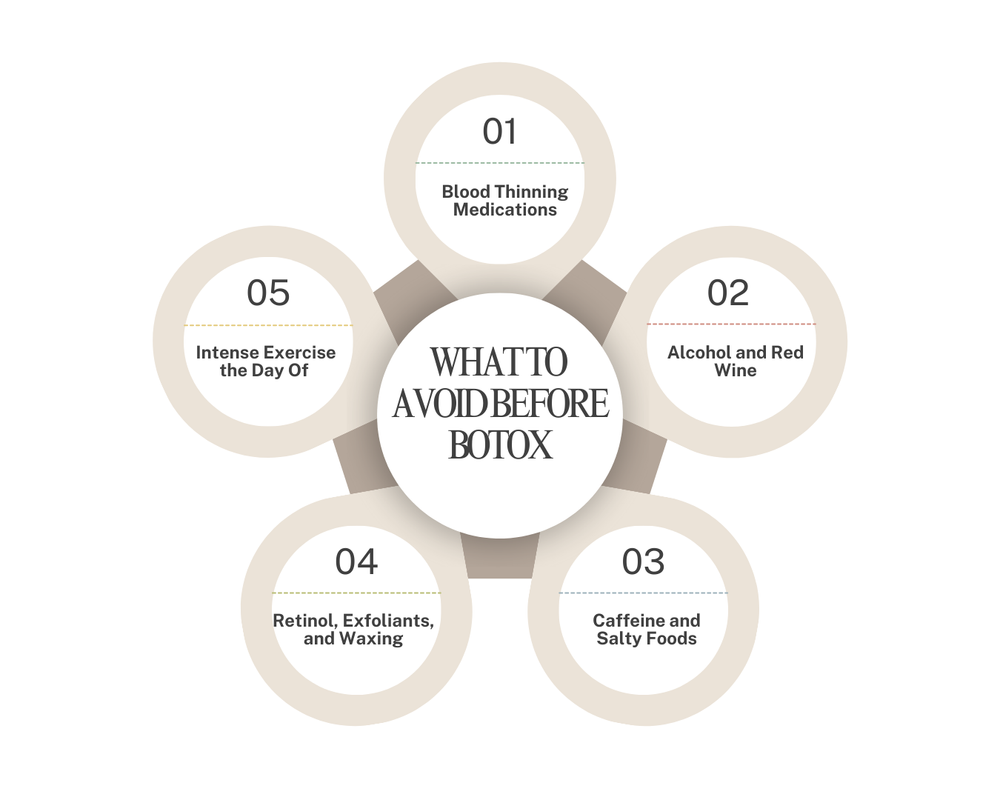 WHAT TO AVOID BEFORE BOTOX

01

Blood Thinning Medications

02

Alcohol and Red Wine

03

Caffeine and Salty Foods

04

Retinol, Exfoliants, and Waxing

05

Intense Exercise the Day Of