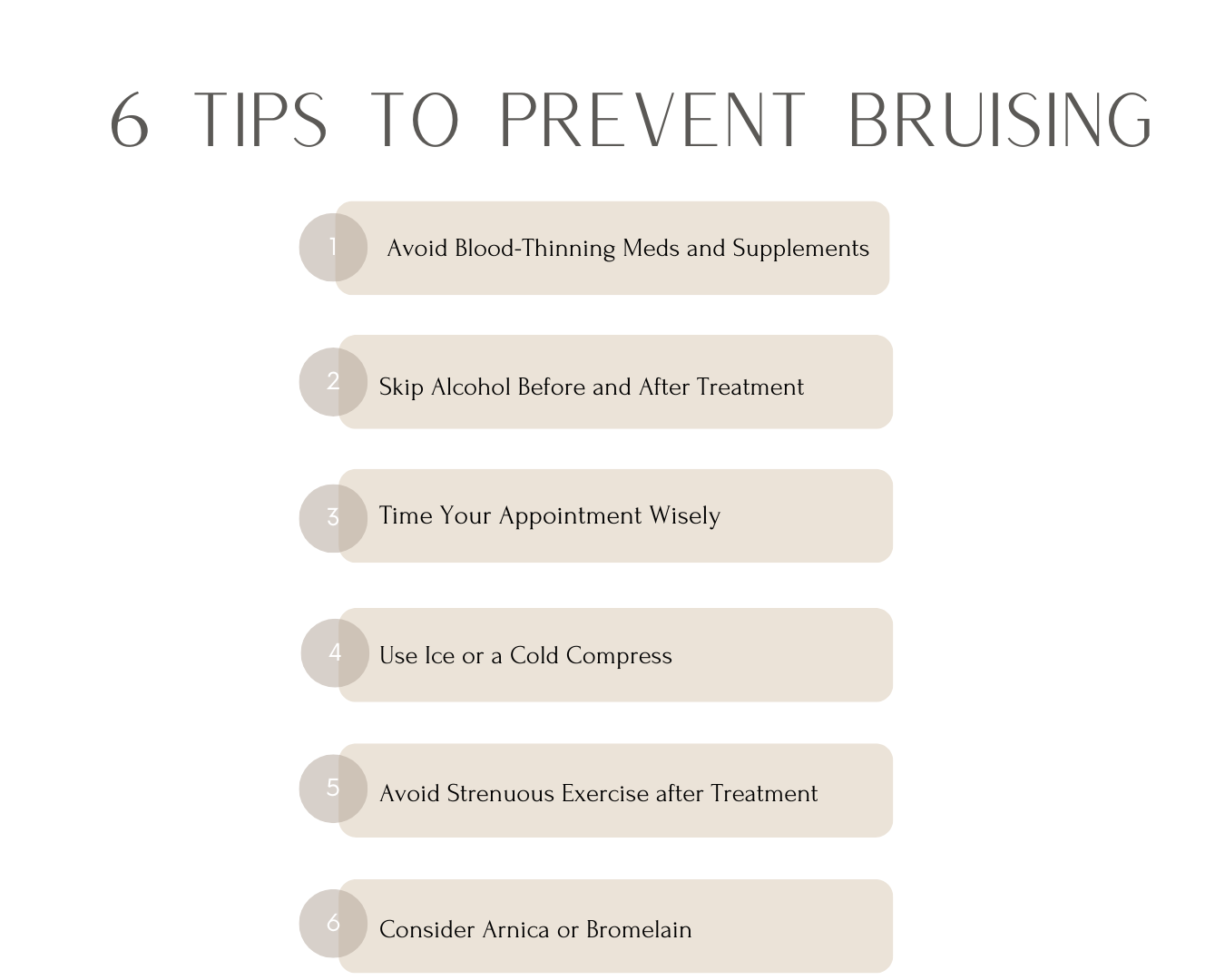 6 TIPS TO PREVENT BRUISING

1 Avoid Blood-Thinning Meds and Supplements

2 Skip Alcohol Before and After Treatment

3 Time Your Appointment Wisely

4 Use Ice or a Cold Compress

5 Avoid Strenuous Exercise after Treatment

6 Consider Arnica or Bromelain