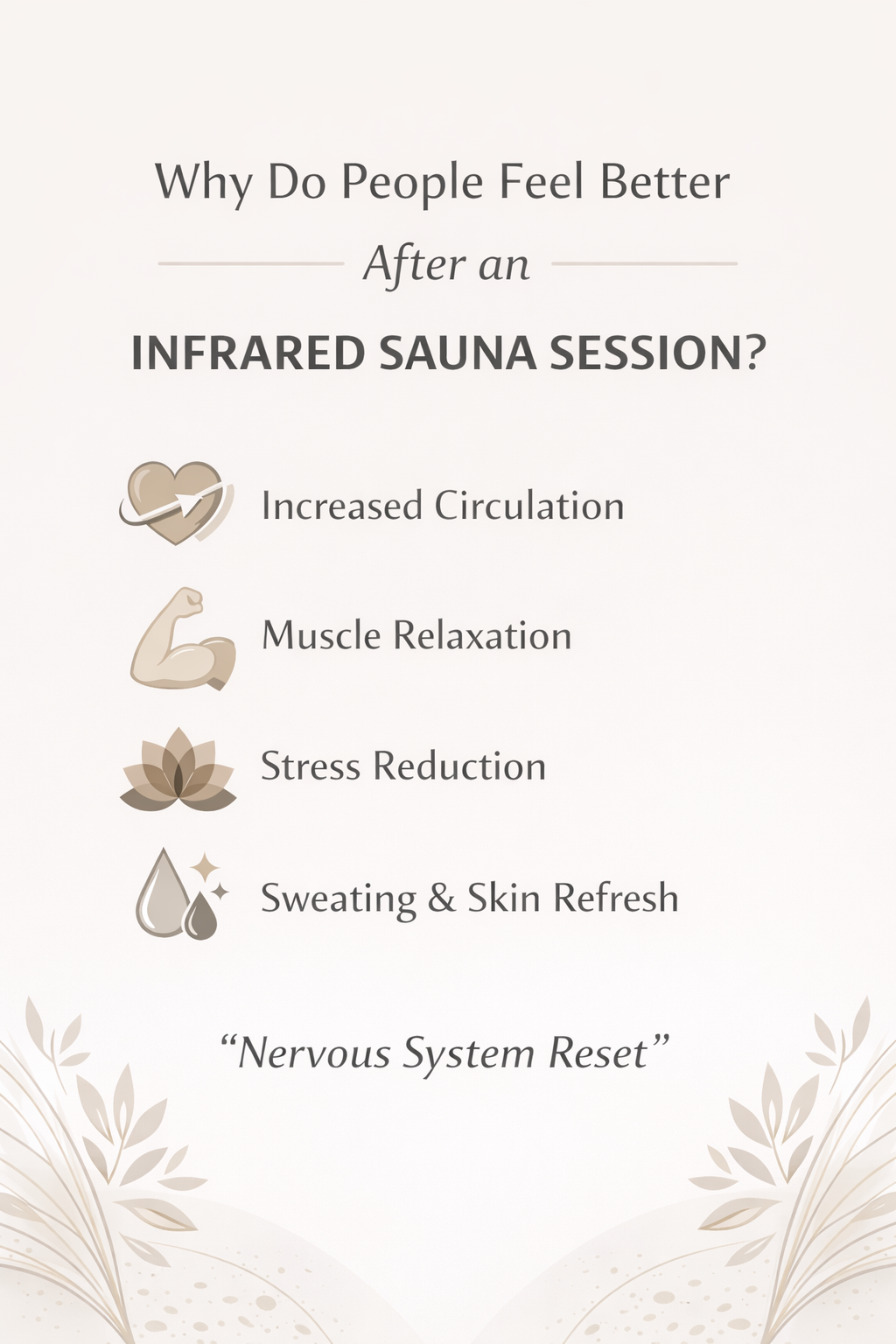 Why Do People Feel Better

After an

INFRARED SAUNA SESSION?

Increased Circulation

Muscle Relaxation

Stress Reduction

Sweating & Skin Refresh

“Nervous System Reset”