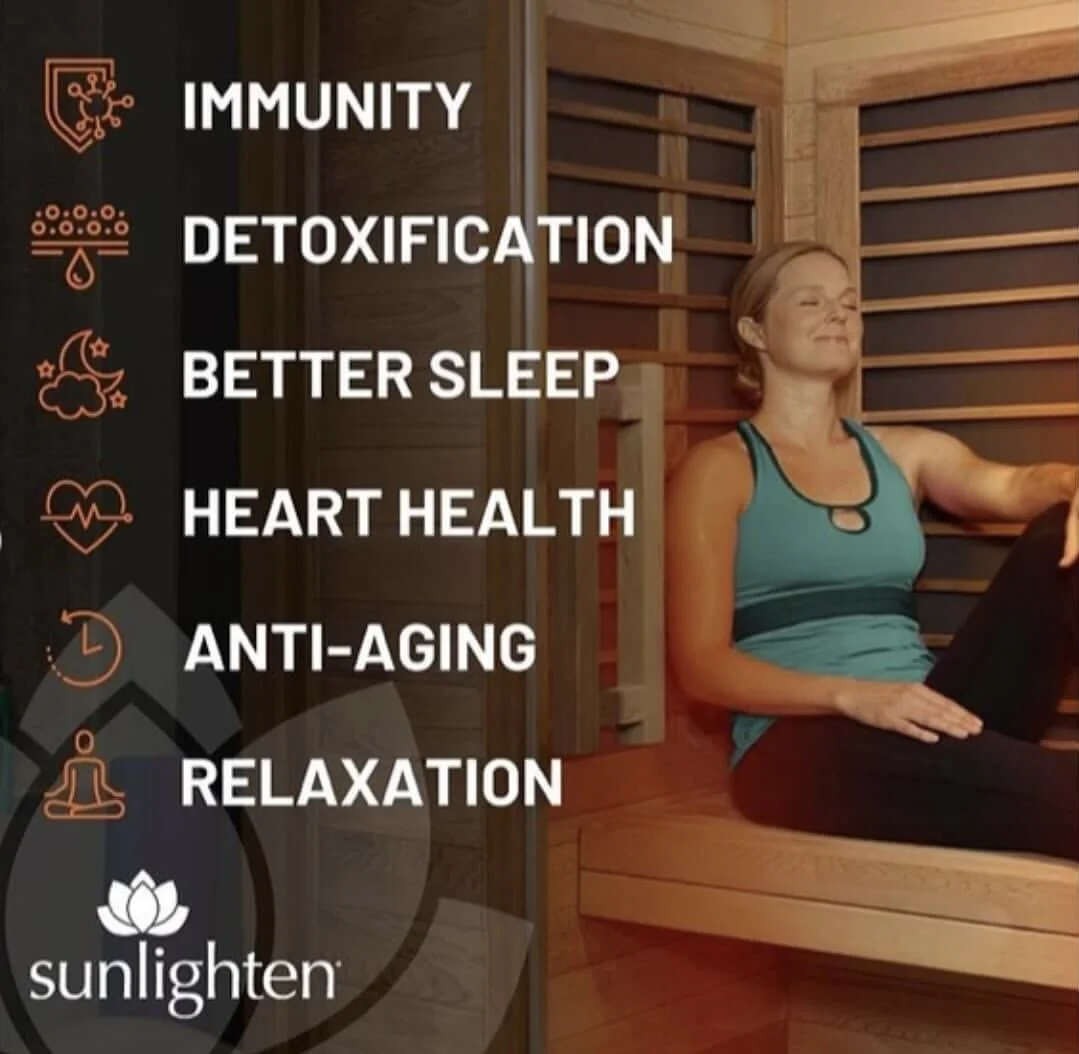 IMMUNITY

DETOXIFICATION

BETTER SLEEP

HEART HEALTH

ANTI-AGING

RELAXATION

sunlighten