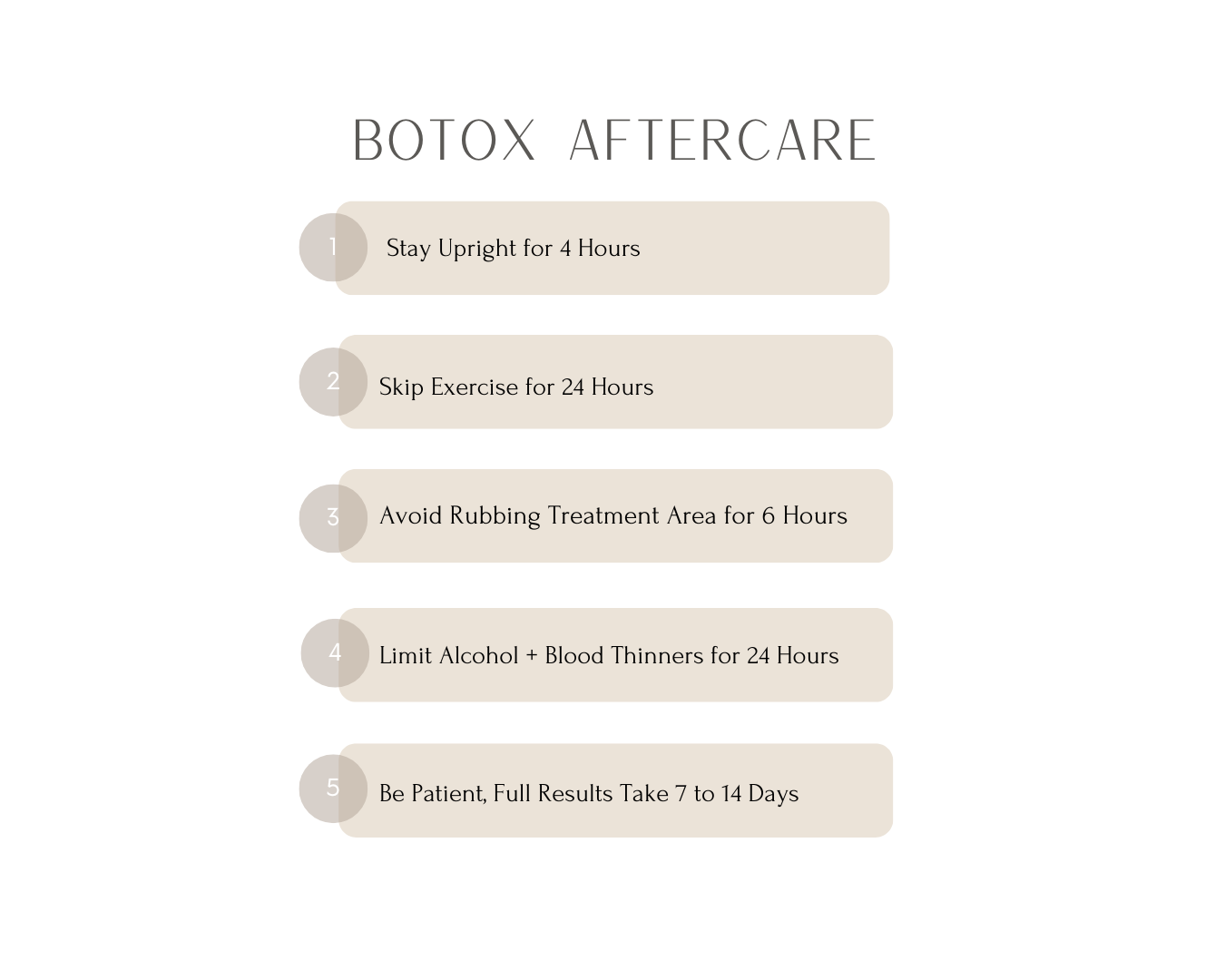 BOTOX AFTERCARE

1 Stay Upright for 4 Hours

2 Skip Exercise for 24 Hours

3 Avoid Rubbing Treatment Area for 6 Hours

4 Limit Alcohol + Blood Thinners for 24 Hours

5 Be Patient, Full Results Take 7 to 14 Days