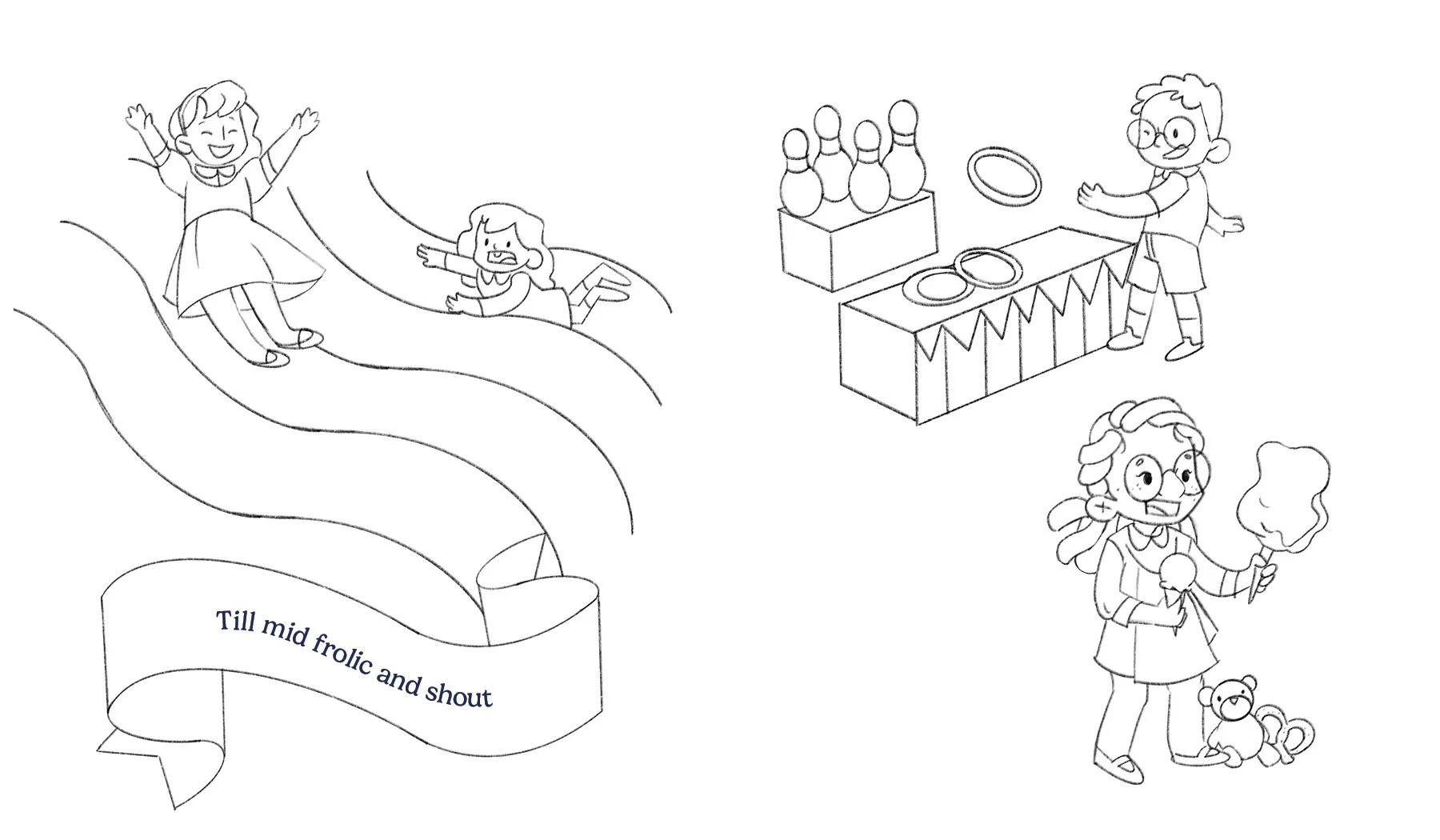 Till mid frolic and shout