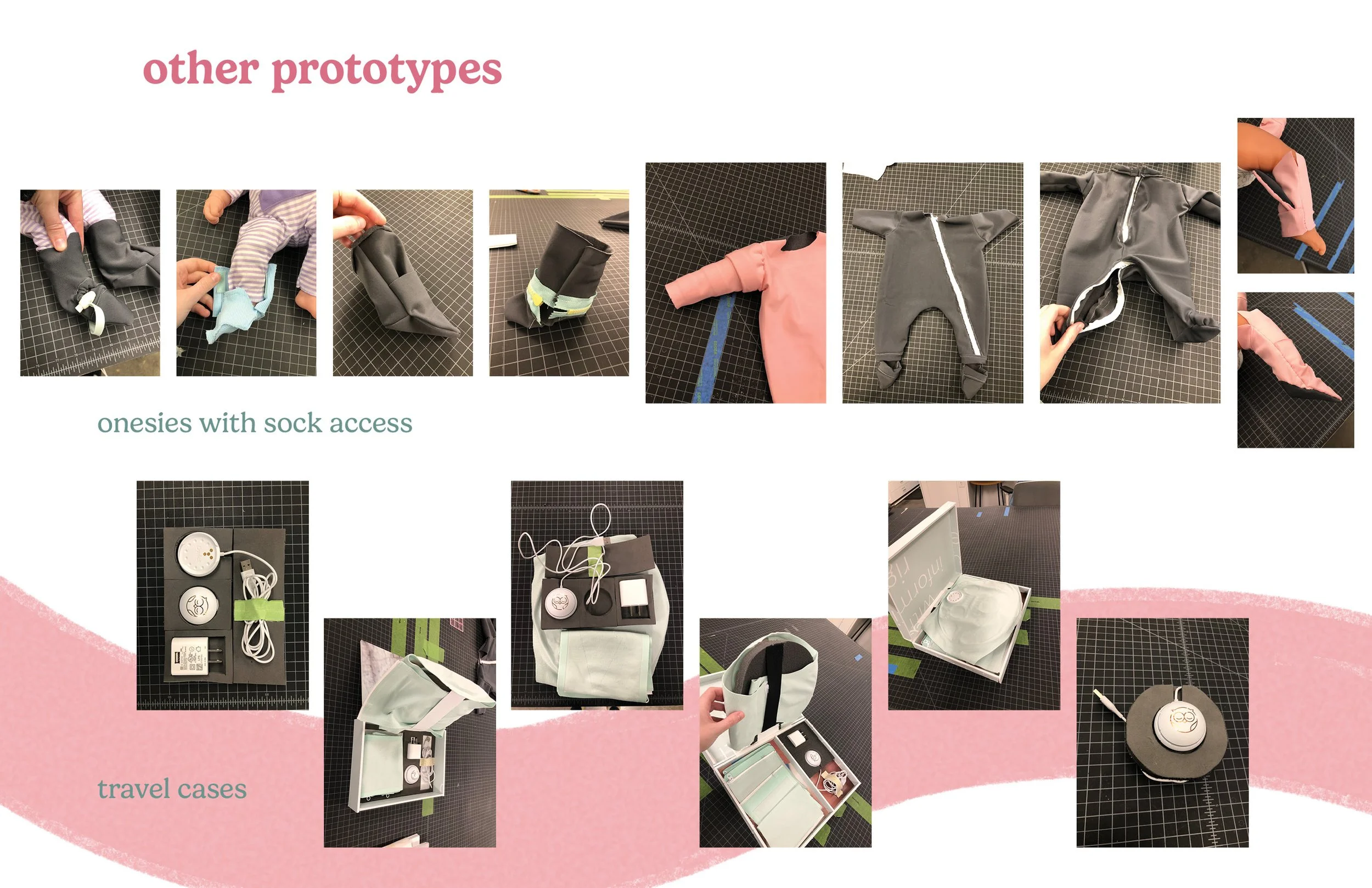 other prototypes

onesies with sock access

travel cases