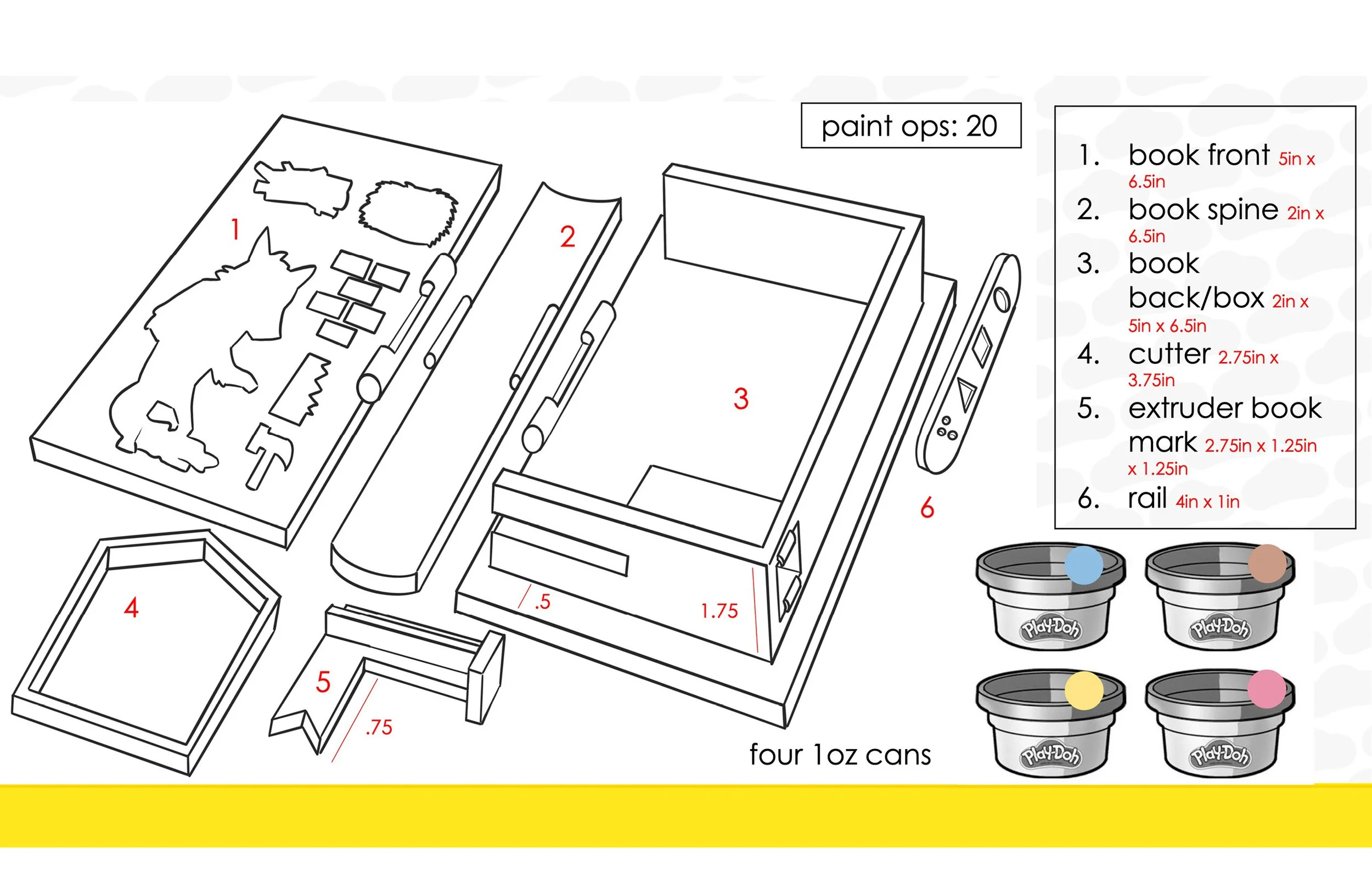 paint ops: 20

1. book front 5in x 6.5in
2. book spine 2in x 6.5in
3. book back/box 2in x 5in x 6.5in
4. cutter 2.75in x 3.75in
5. extruder book mark 2.75in x 1.25in x 1.25in
6. rail 4in x 1in

1

2

3

6

4

5

.5

1.75

.75

four 1oz cans

Play-Doh

Play-Doh

Play-Doh

Play-Doh