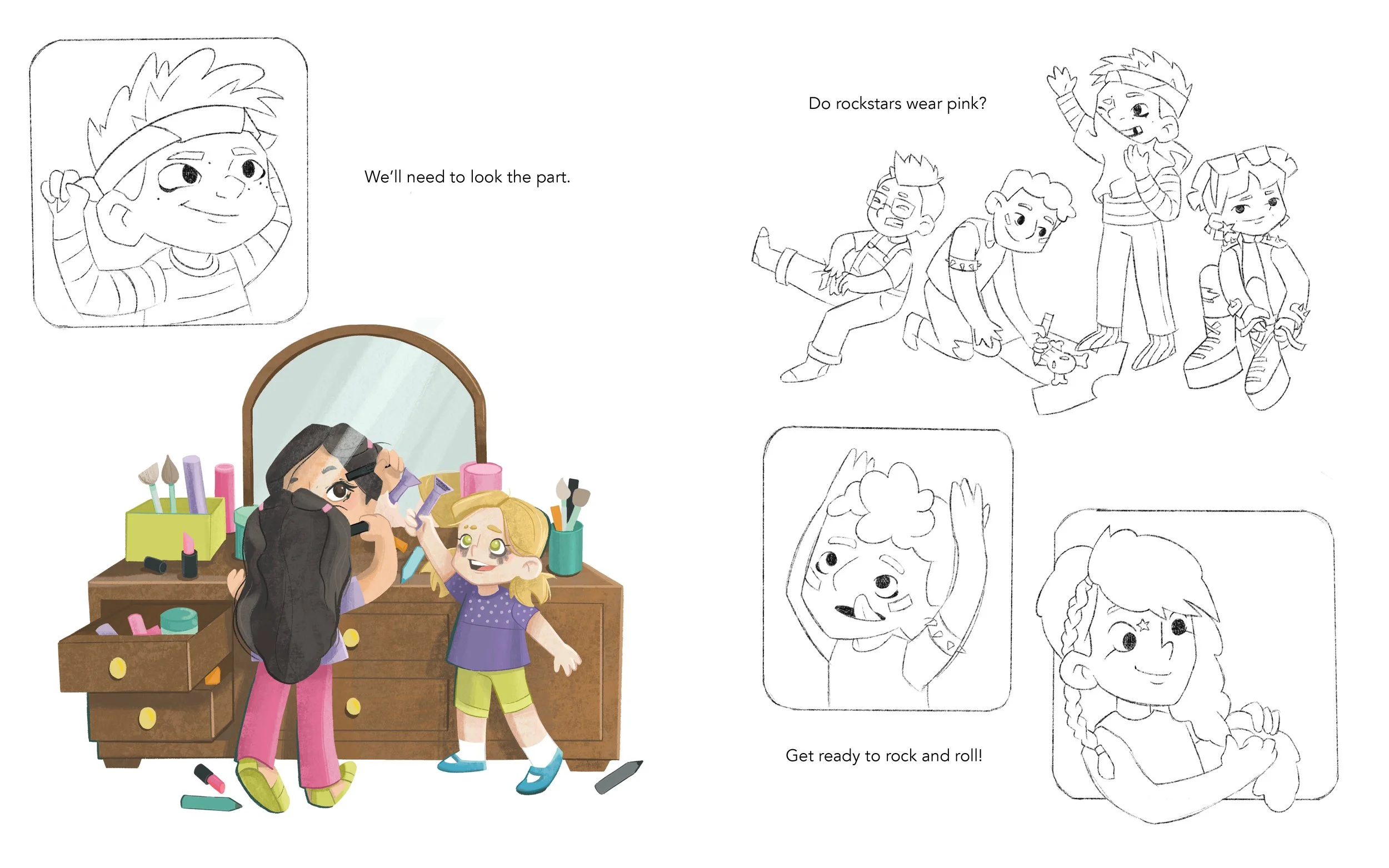 We'll need to look the part.

Do rockstars wear pink?

Get ready to rock and roll!