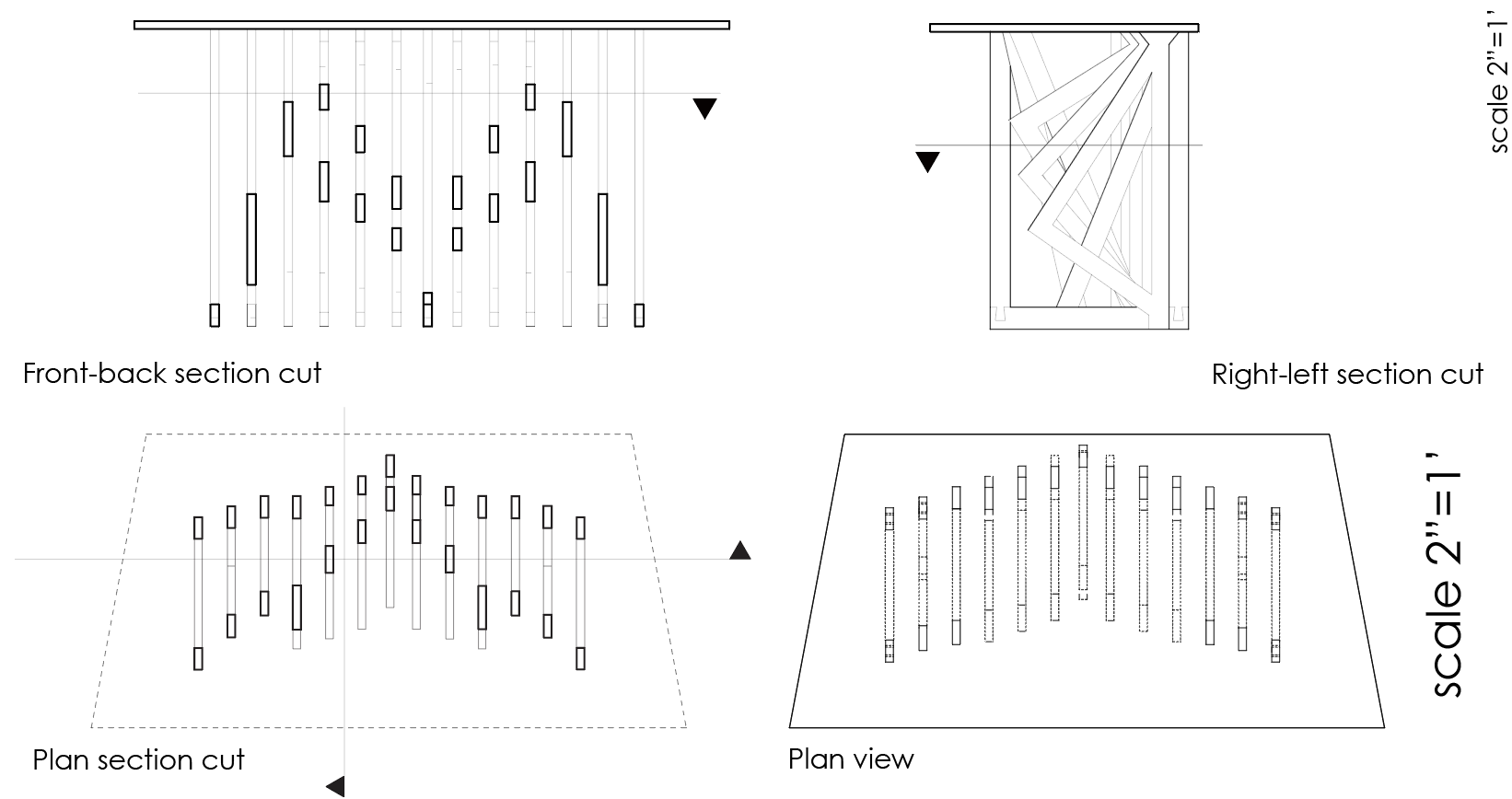 scale 2"=1'

Front-back section cut

Right-left section cut

scale 2"=1'

Plan section cut

Plan view