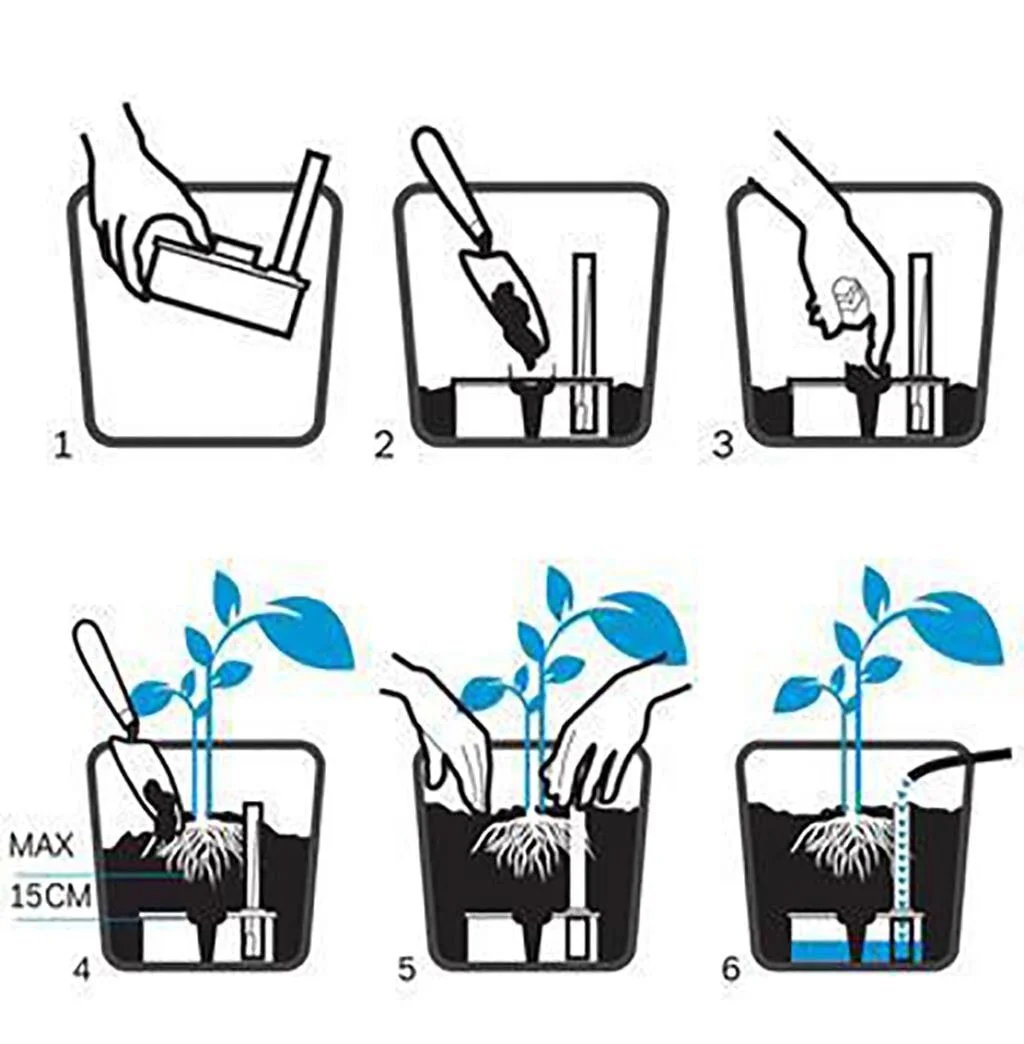 1

2

3

MAX
15CM
4

5

6