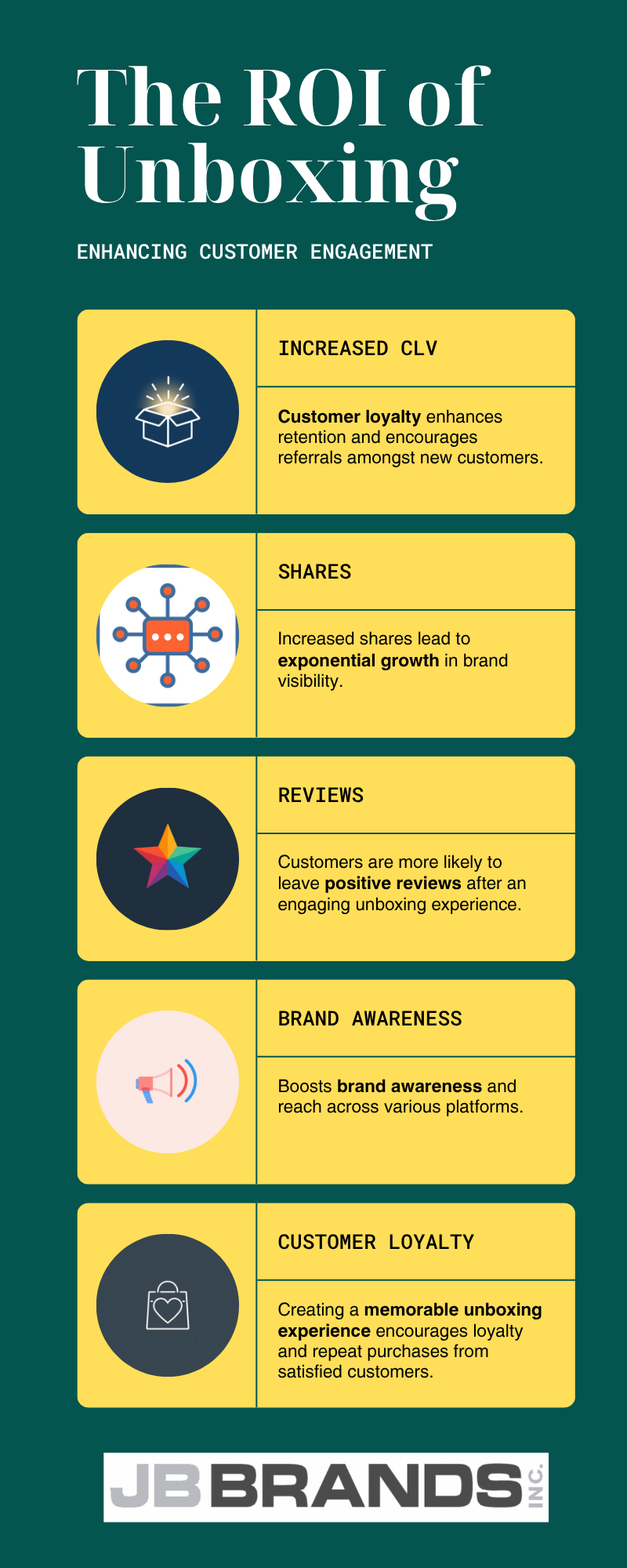 The ROI of Unboxing

ENHANCING CUSTOMER ENGAGEMENT

INCREASED CLV

Customer loyalty enhances retention and encourages referrals amongst new customers.

SHARES

Increased shares lead to exponential growth in brand visibility.

REVIEWS

Customers are more likely to leave positive reviews after an engaging unboxing experience.

BRAND AWARENESS

Boosts brand awareness and reach across various platforms.

CUSTOMER LOYALTY

Creating a memorable unboxing experience encourages loyalty and repeat purchases from satisfied customers.

JB BRANDS INC.